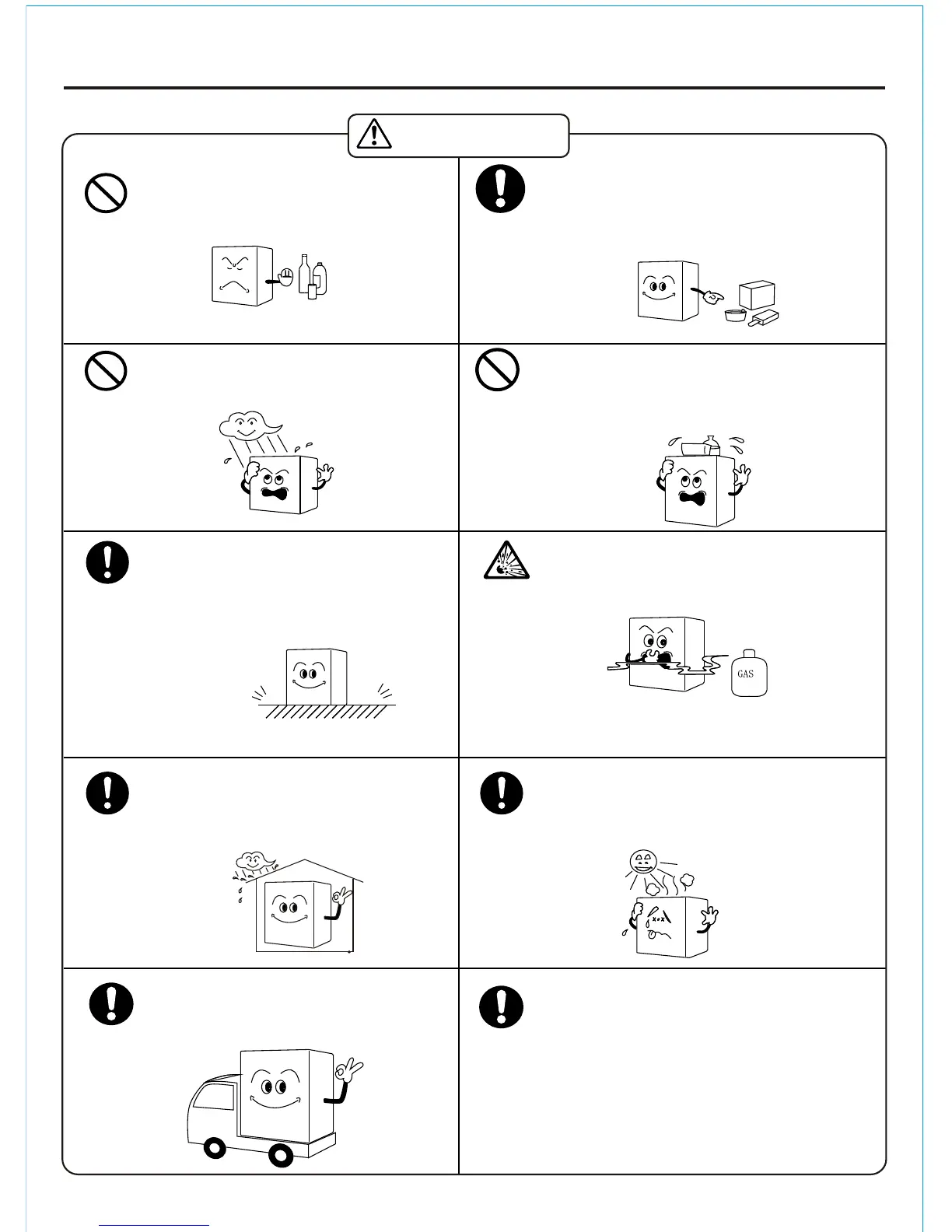 GAS