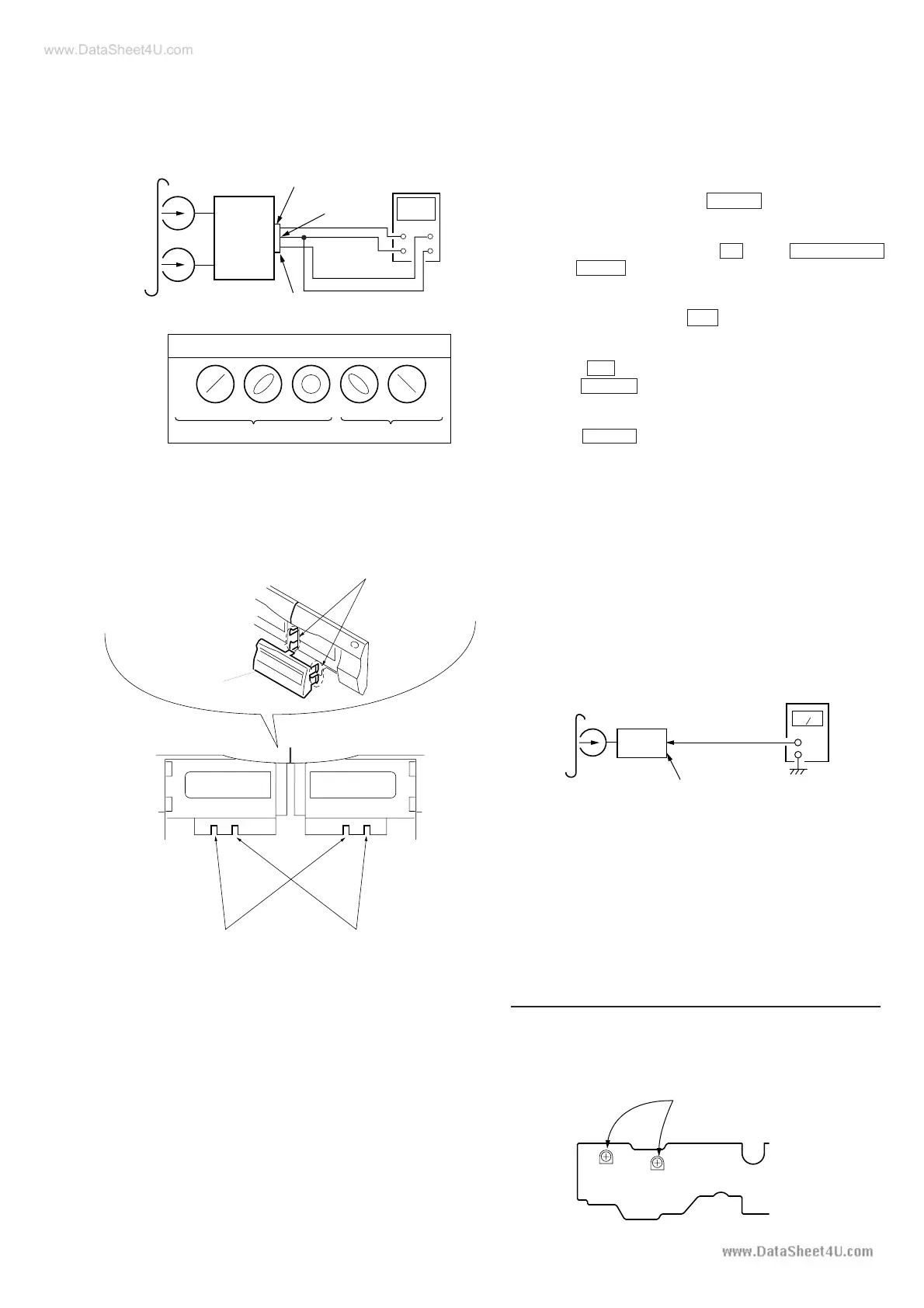 www.DataSheet4U.com

www.DataSheet4U.com