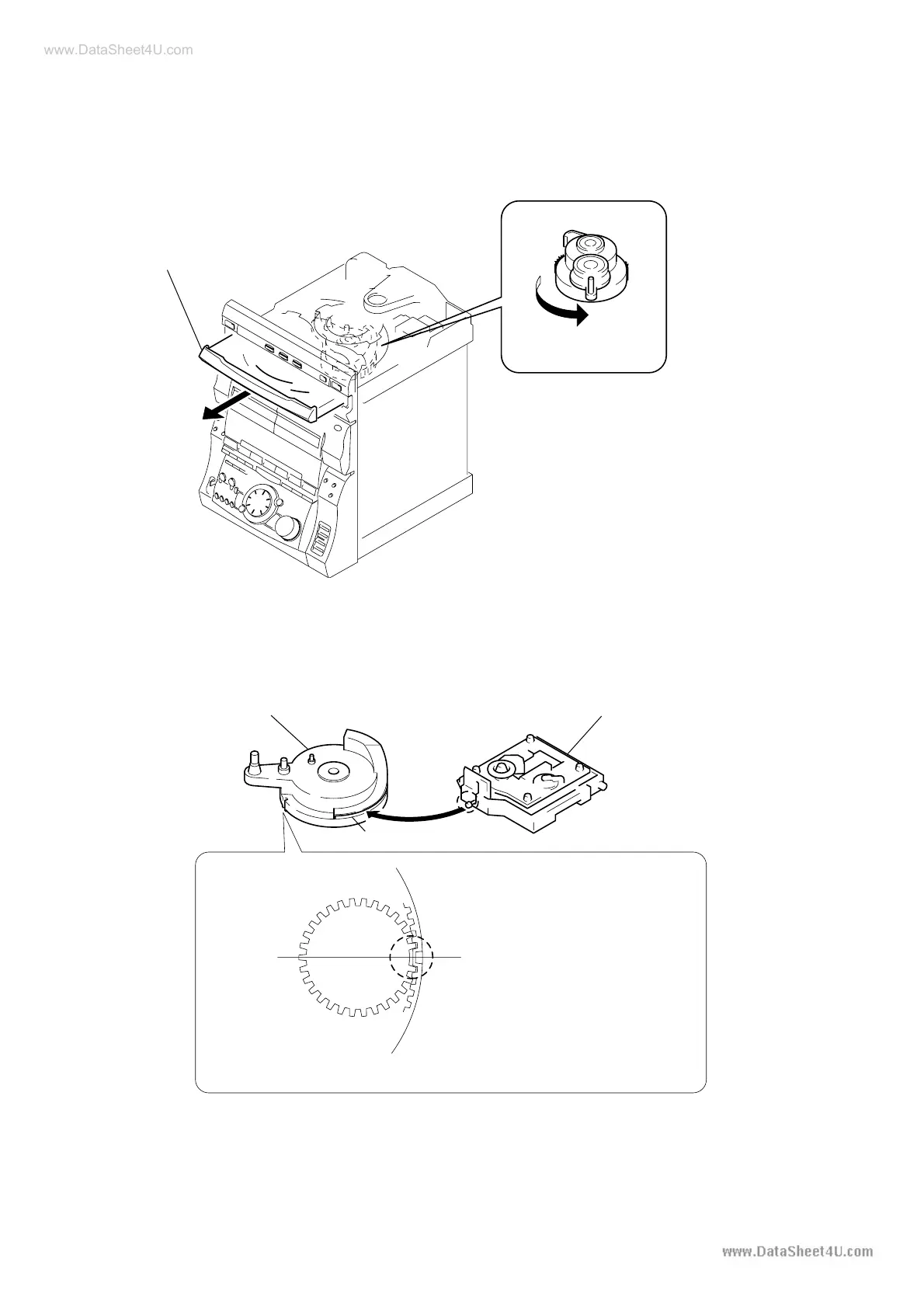 www.DataSheet4U.com

www.DataSheet4U.com