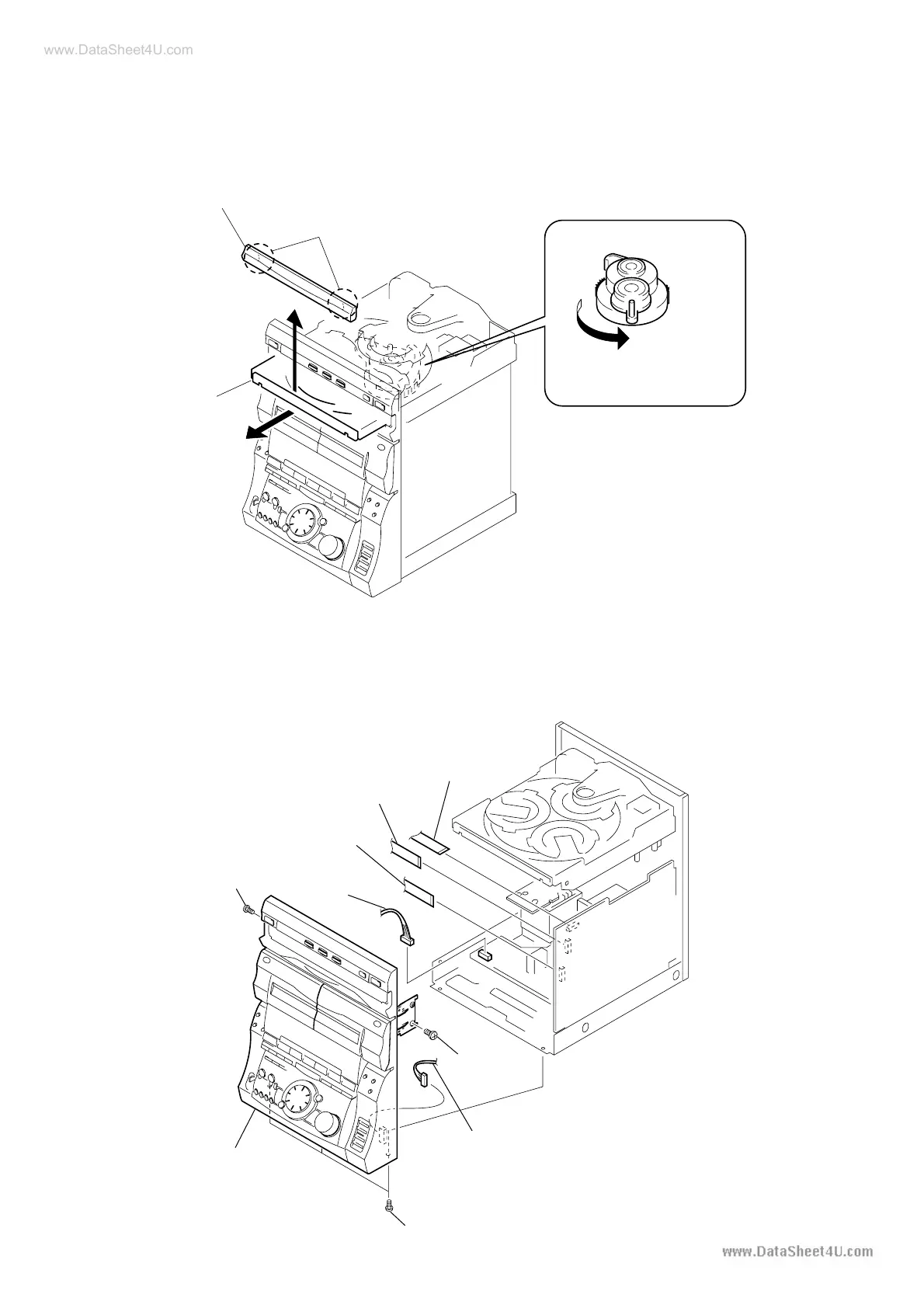 www.DataSheet4U.com

www.DataSheet4U.com