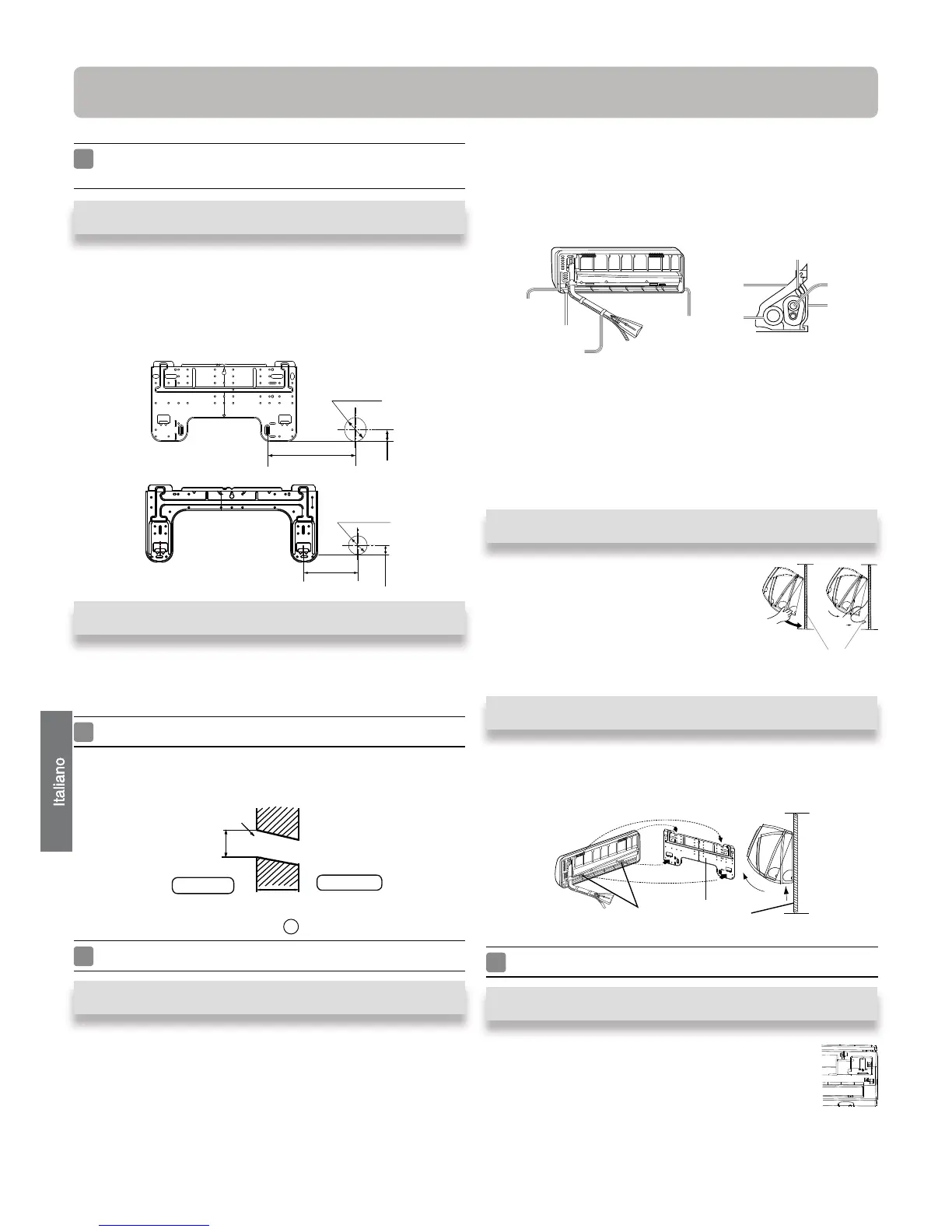 Italiano