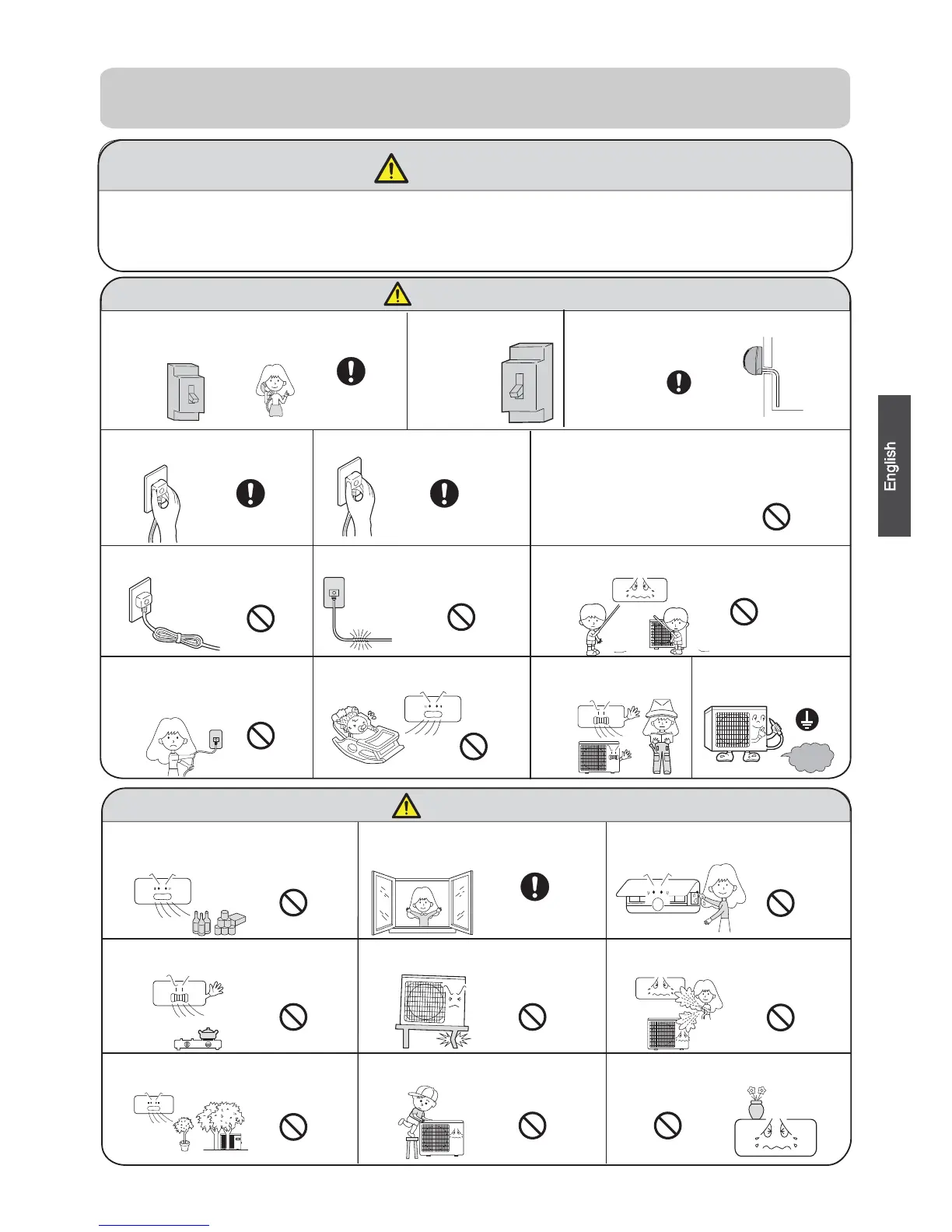 English