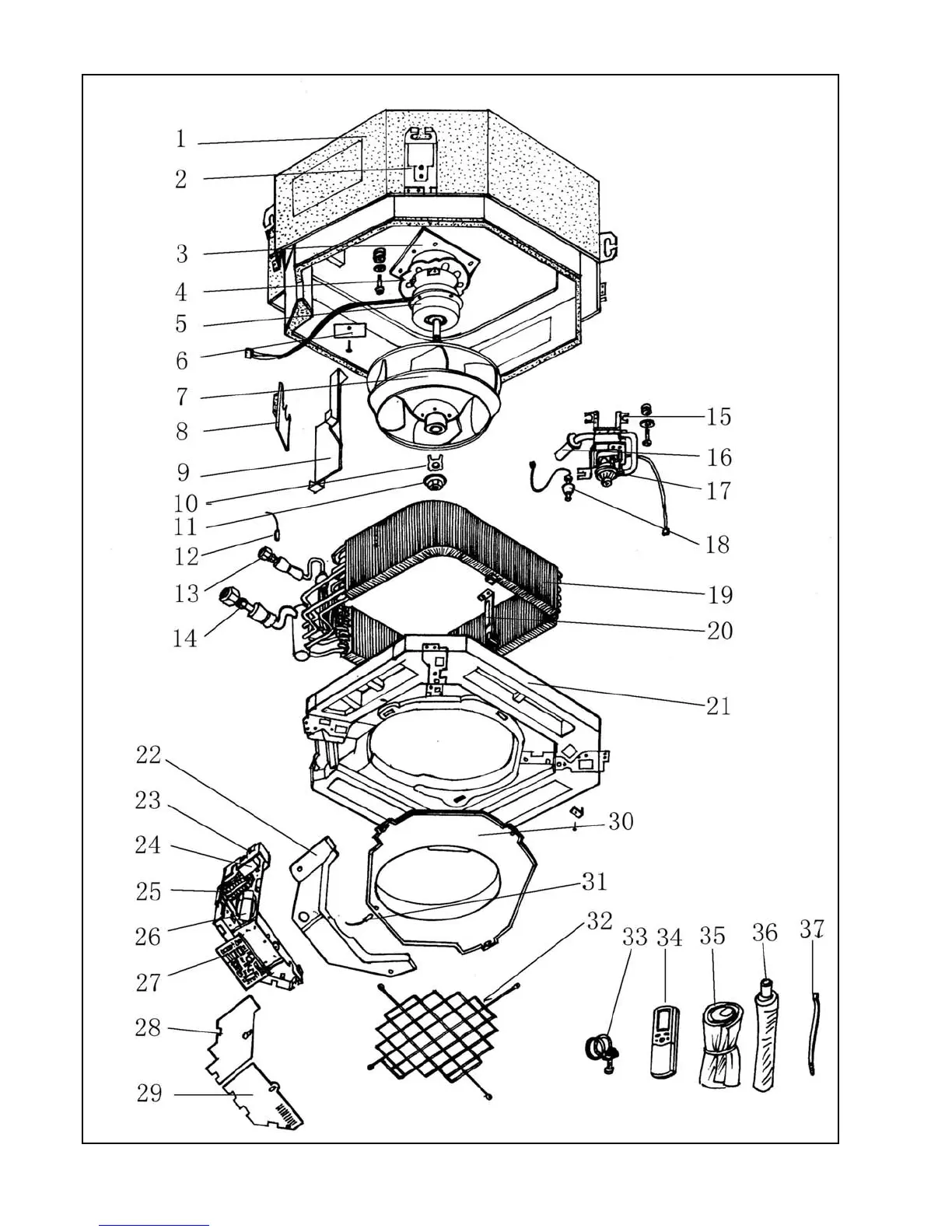 1
2
3
4
5
6
7
8
9
10
11
12
13
14
15
16
17
18
19
20
21
22
23
24
25
26
27
28
29
30
31
32
33
34
35
36
37