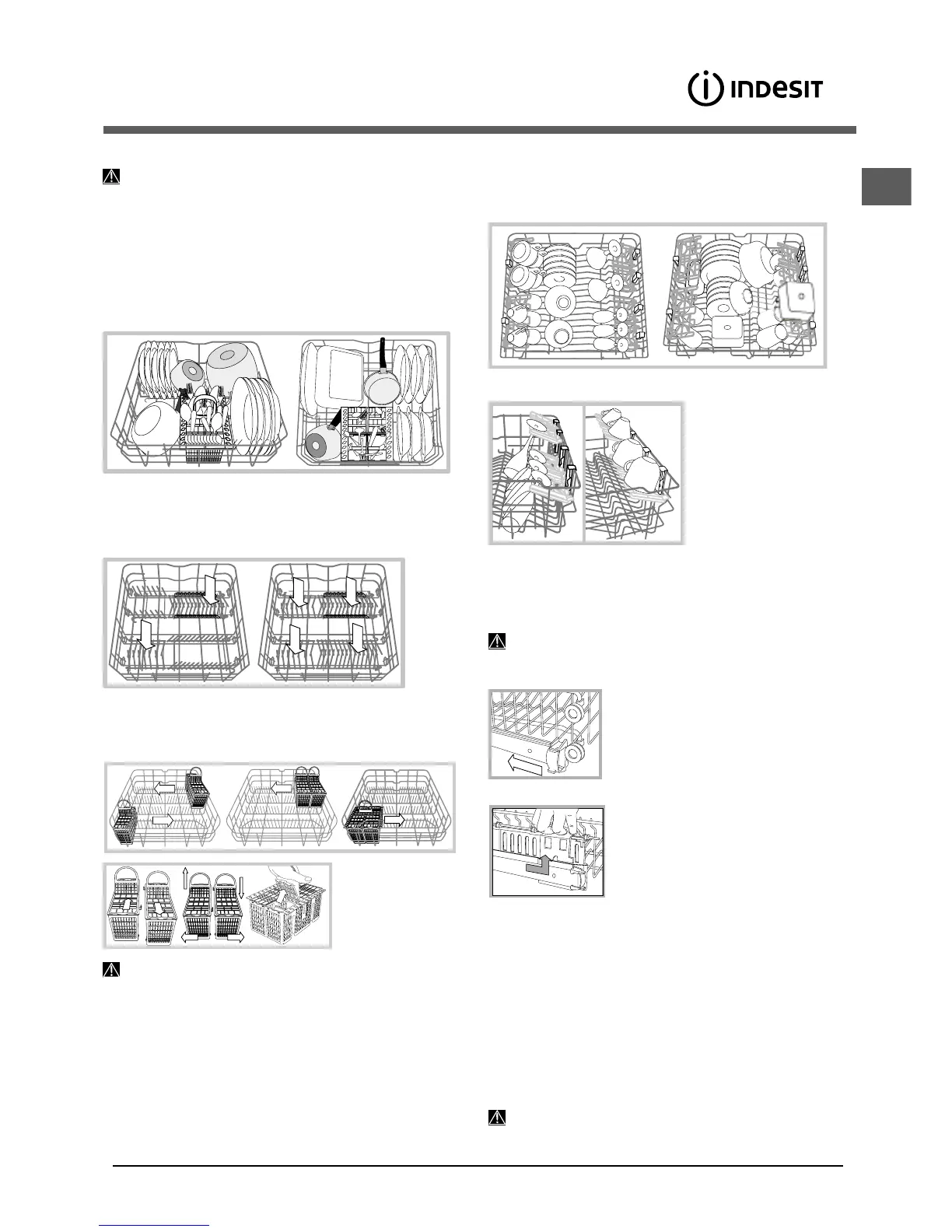 INDESIT