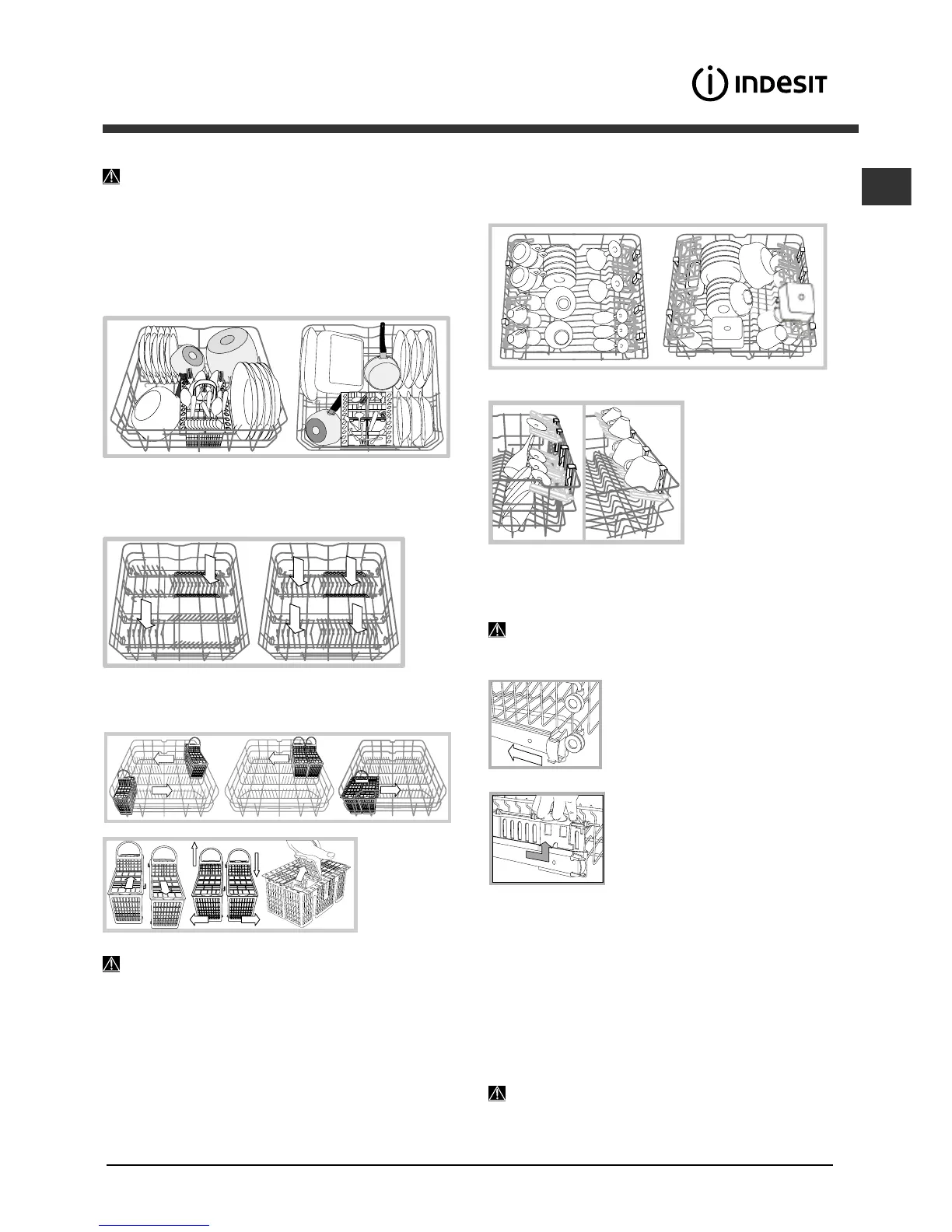 INDESIT