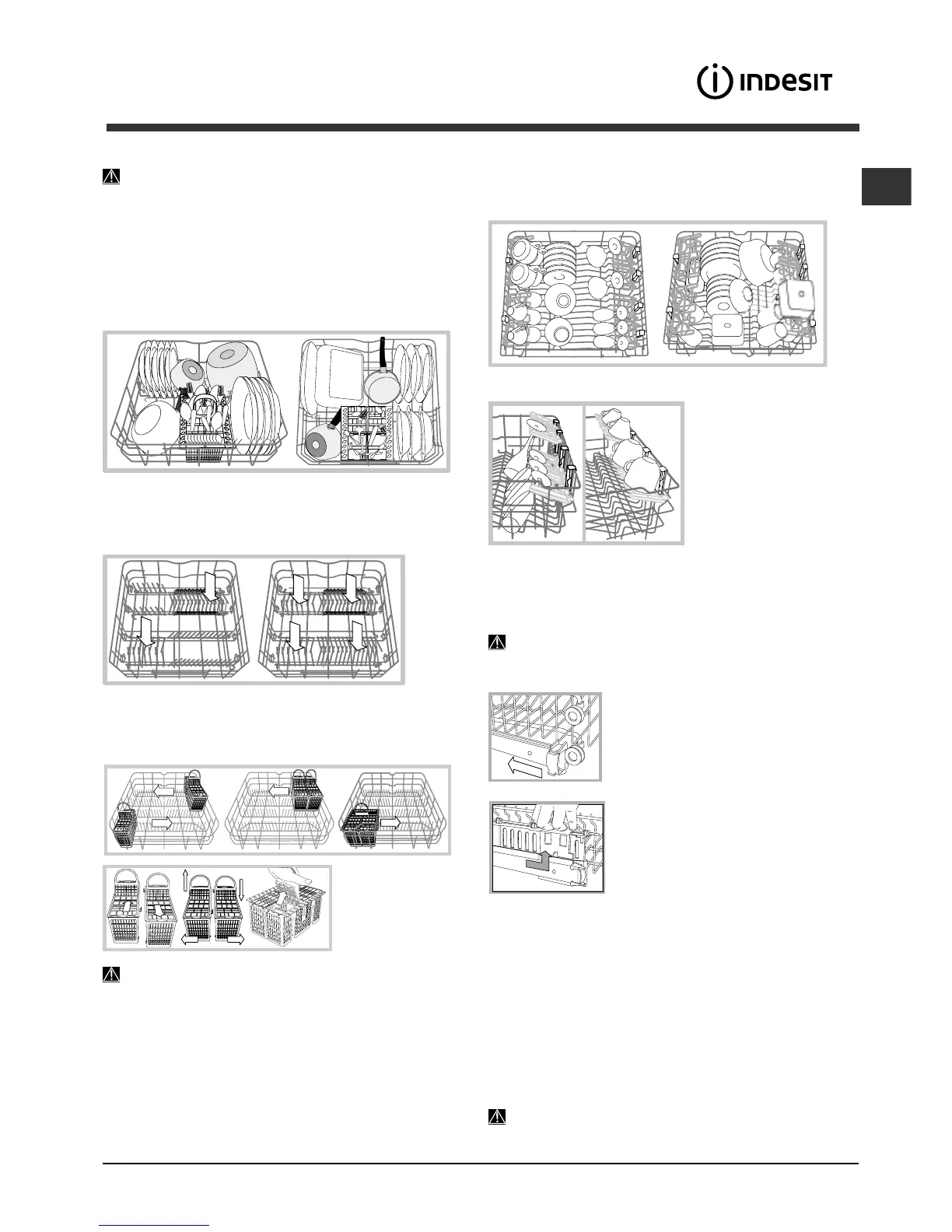 INDESIT