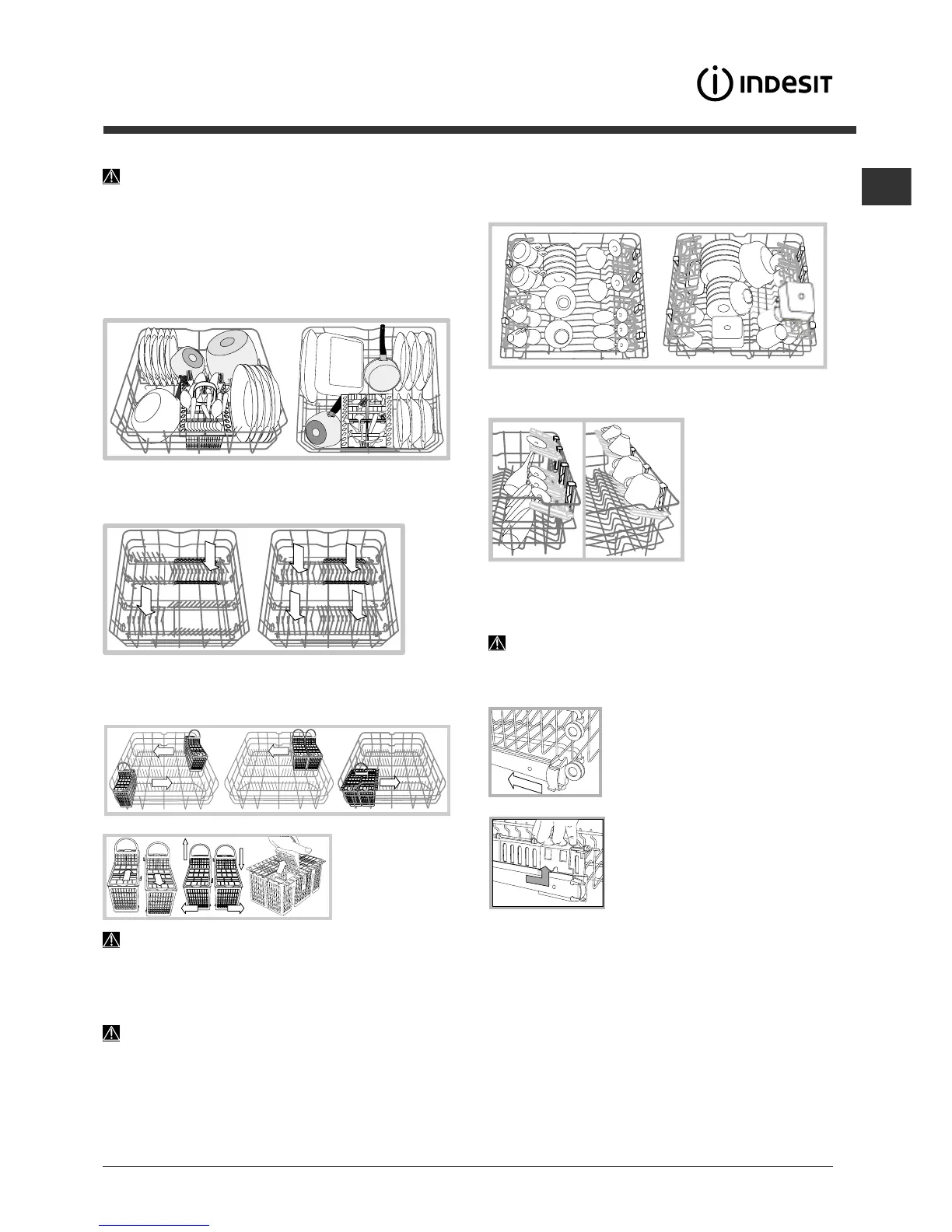 INDESIT