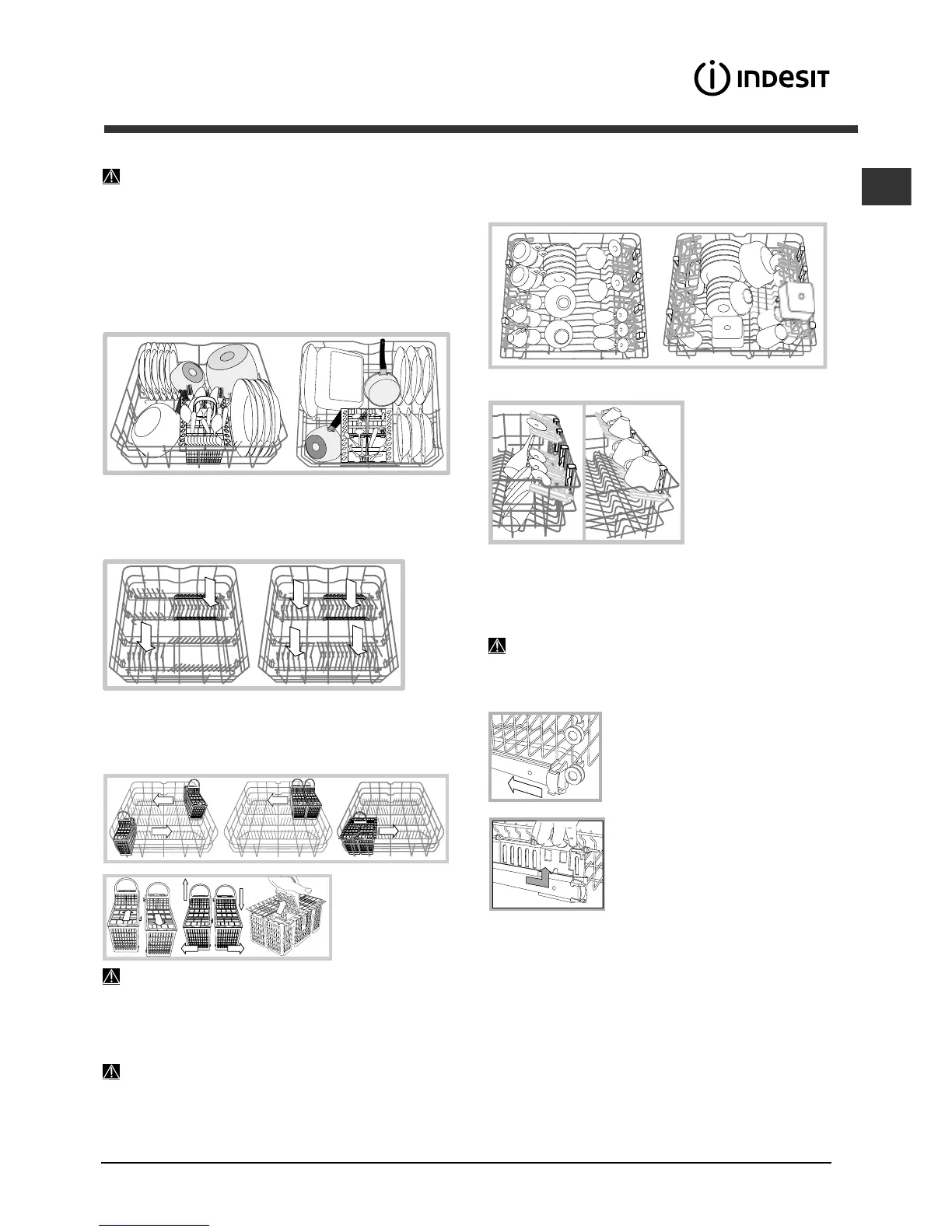 INDESIT