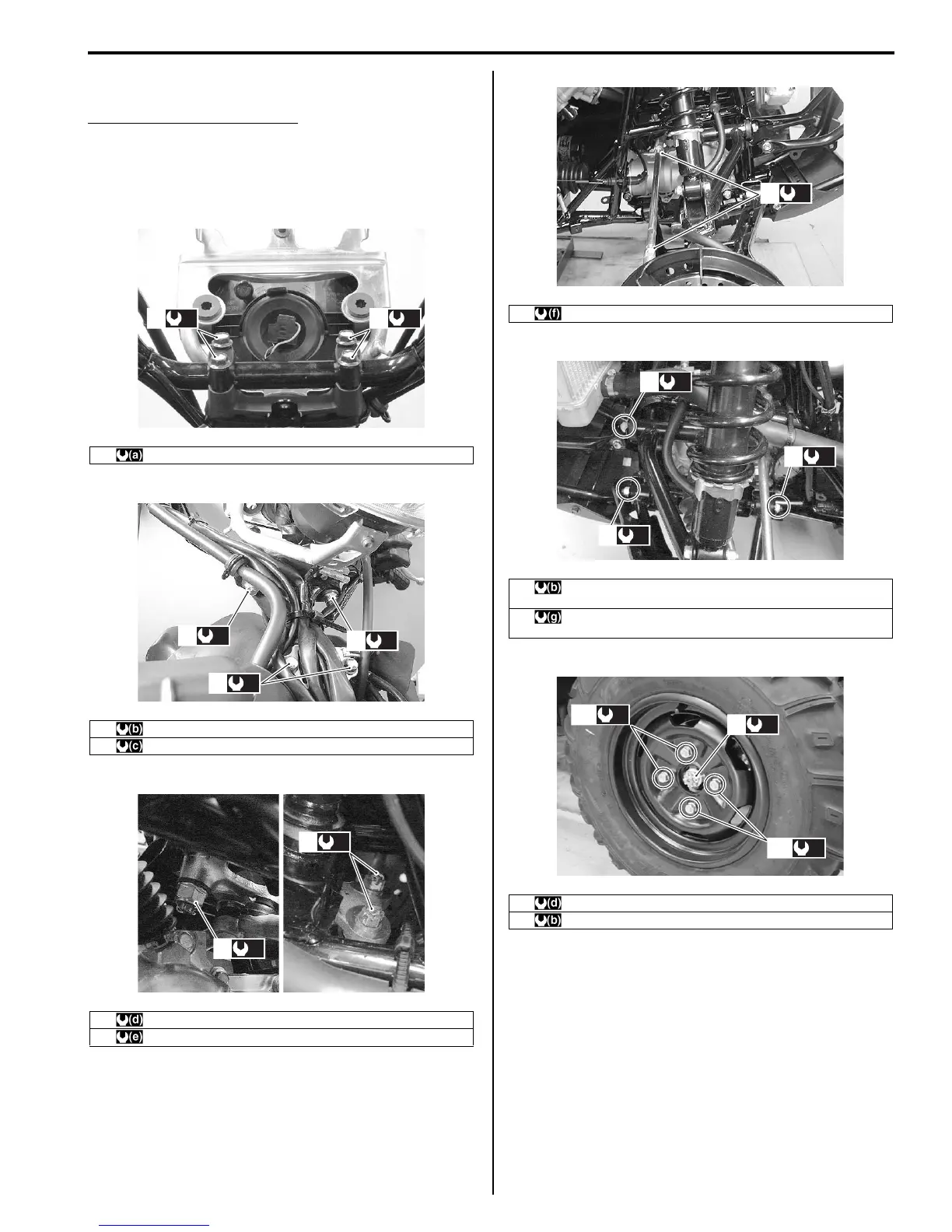 (a)

(b)
(c)

(d)
(e)

(f)

(b)
(g)

(d)
(b)