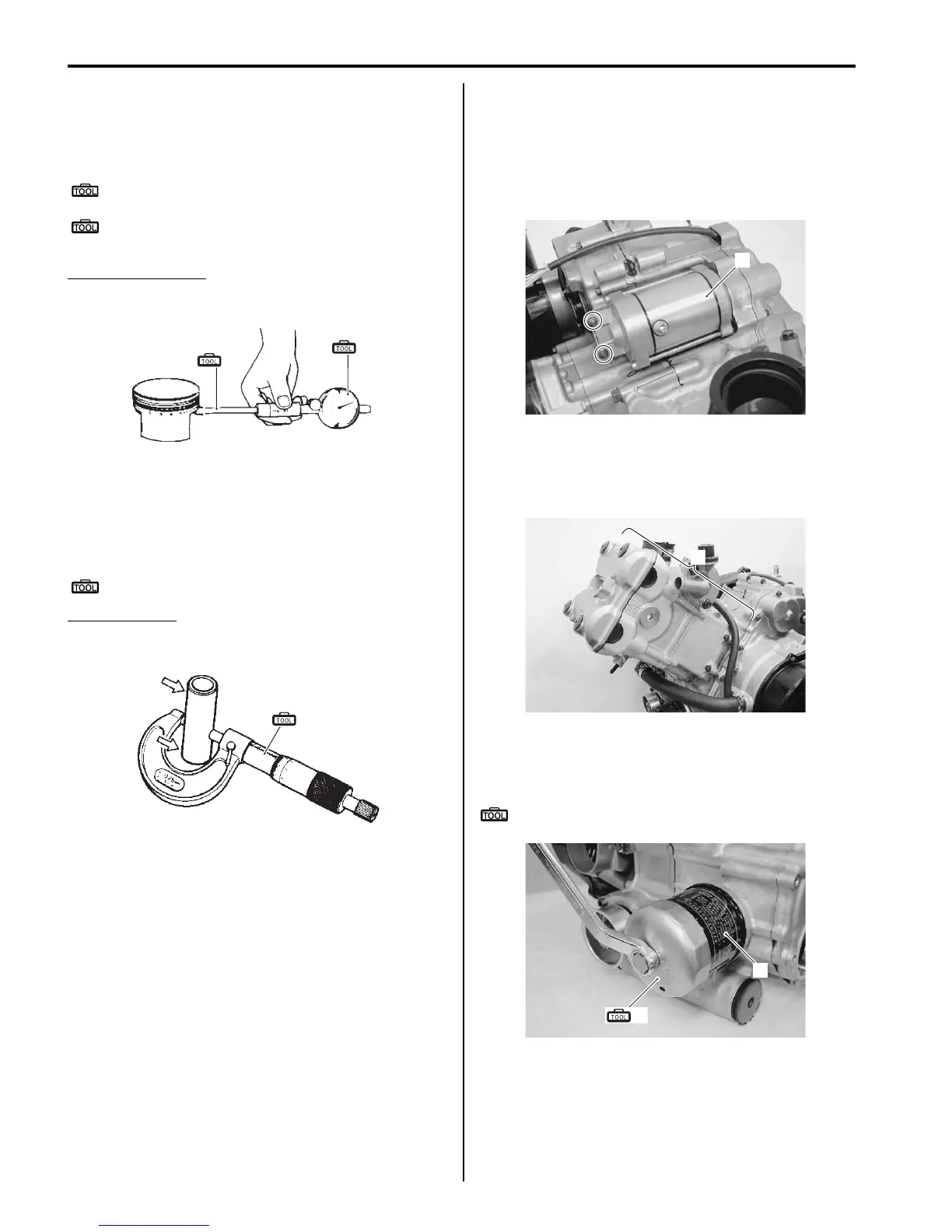 TOOL

TOOL

TOOL

TOOL

TOOL

TOOL

TOOL

TOOL