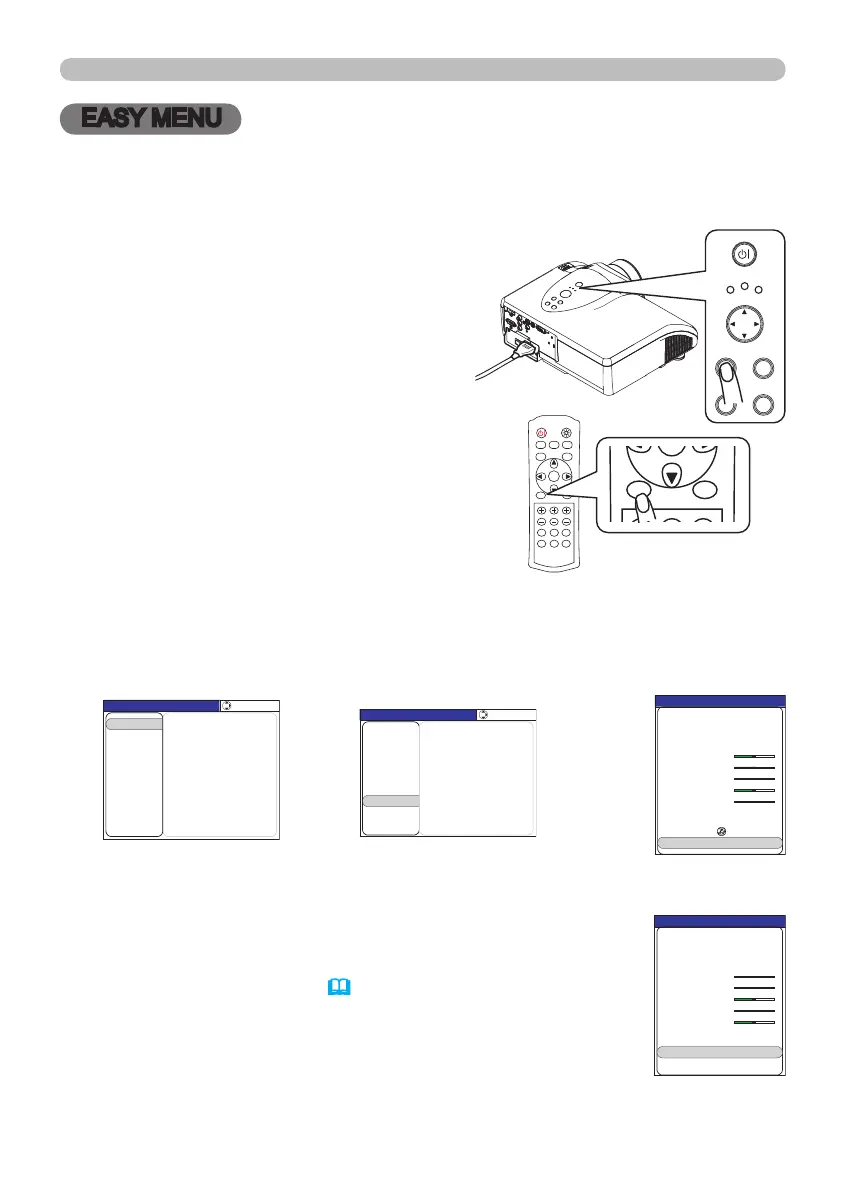 EASY MENU