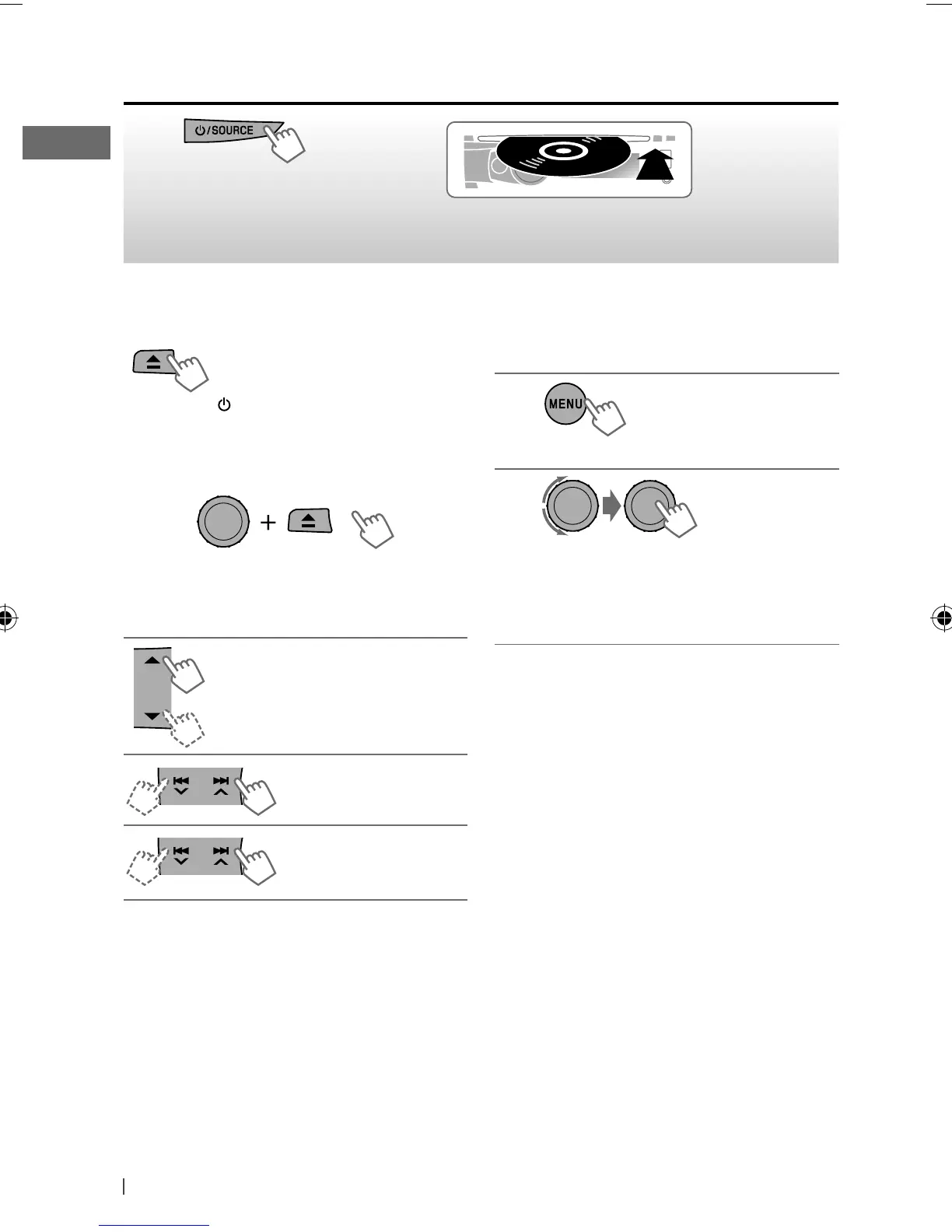 /SOURCE

MENU