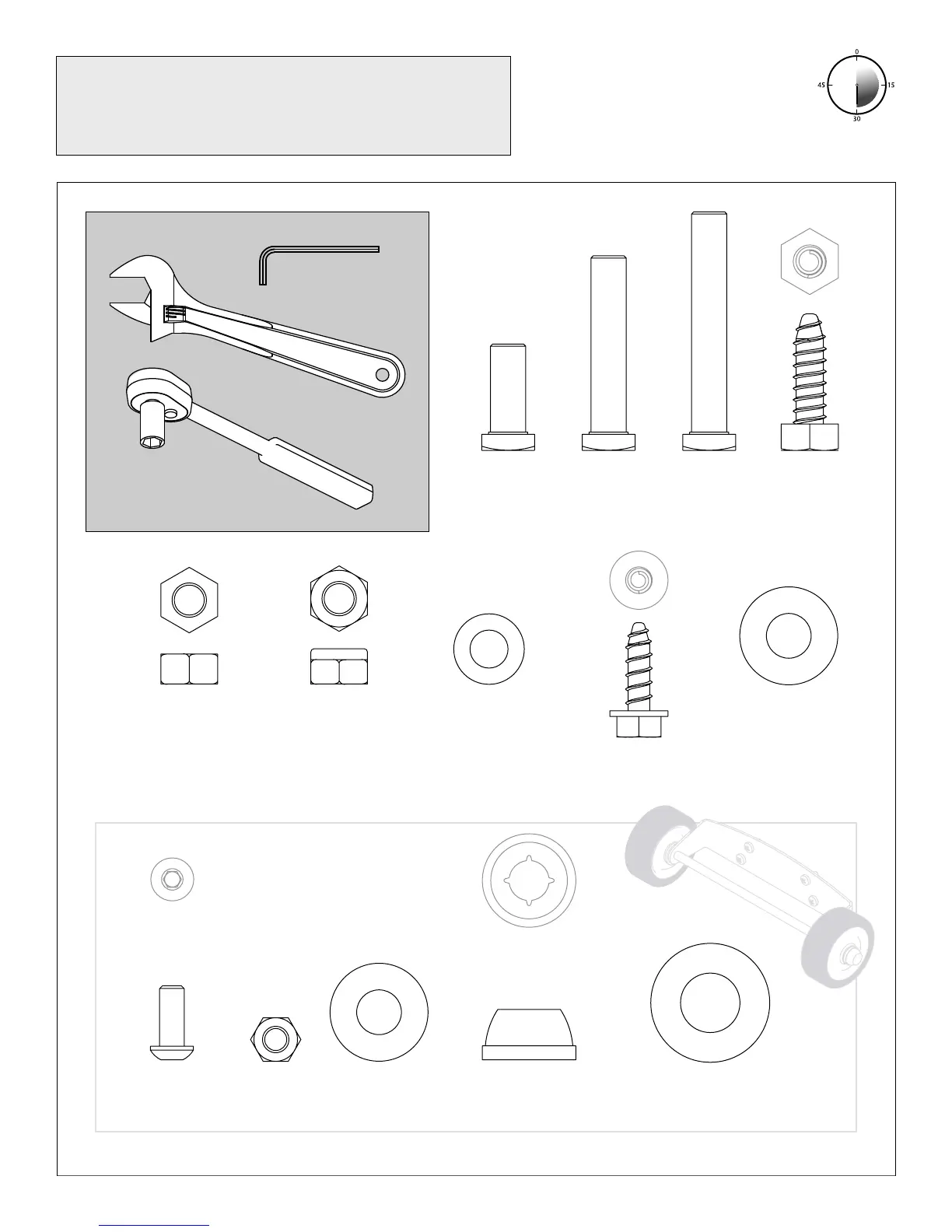 0
15
30
45