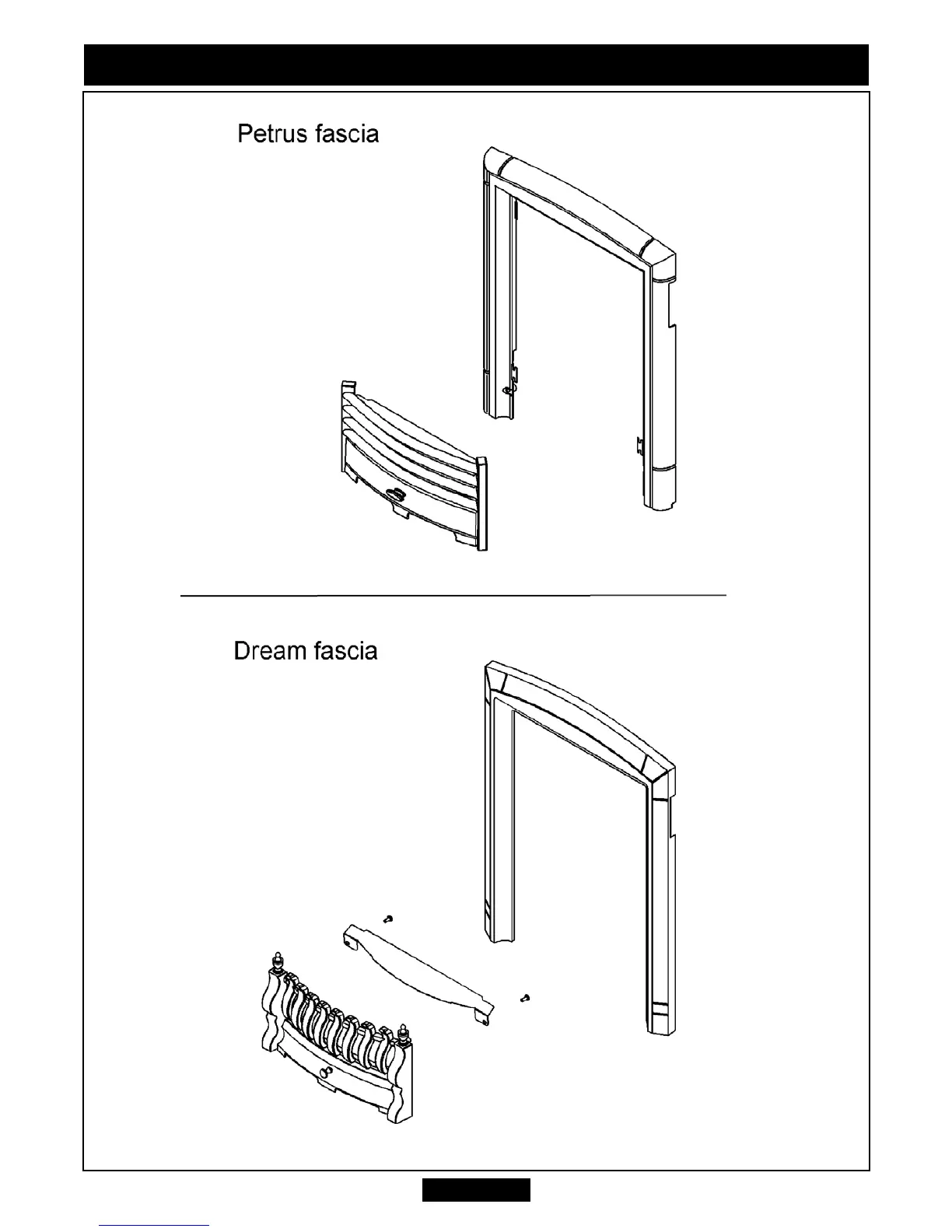 Petrus fascia

Dream fascia