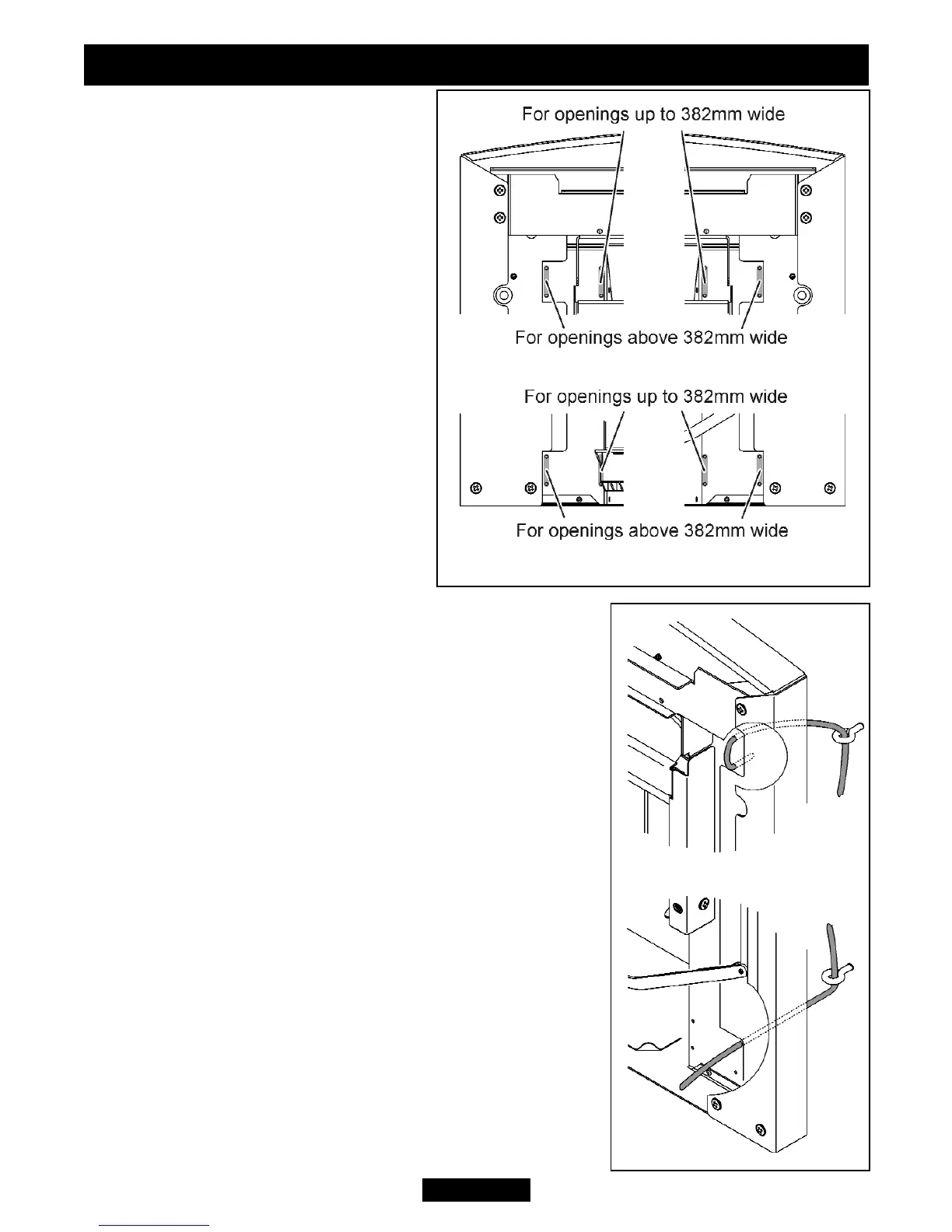 For openings up to 382mm wide

For openings above 382mm wide

For openings up to 382mm wide

For openings above 382mm wide