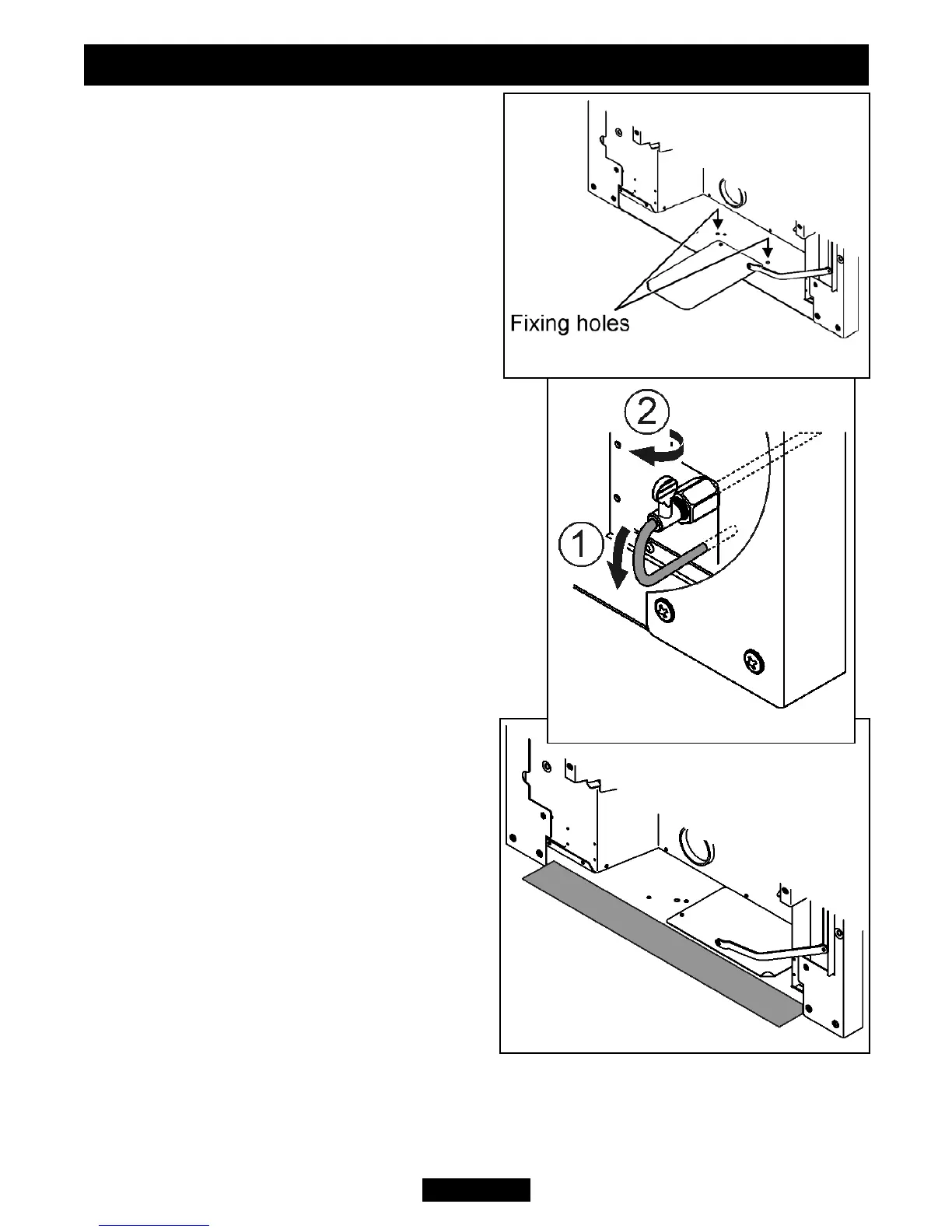 Fixing holes

2

1