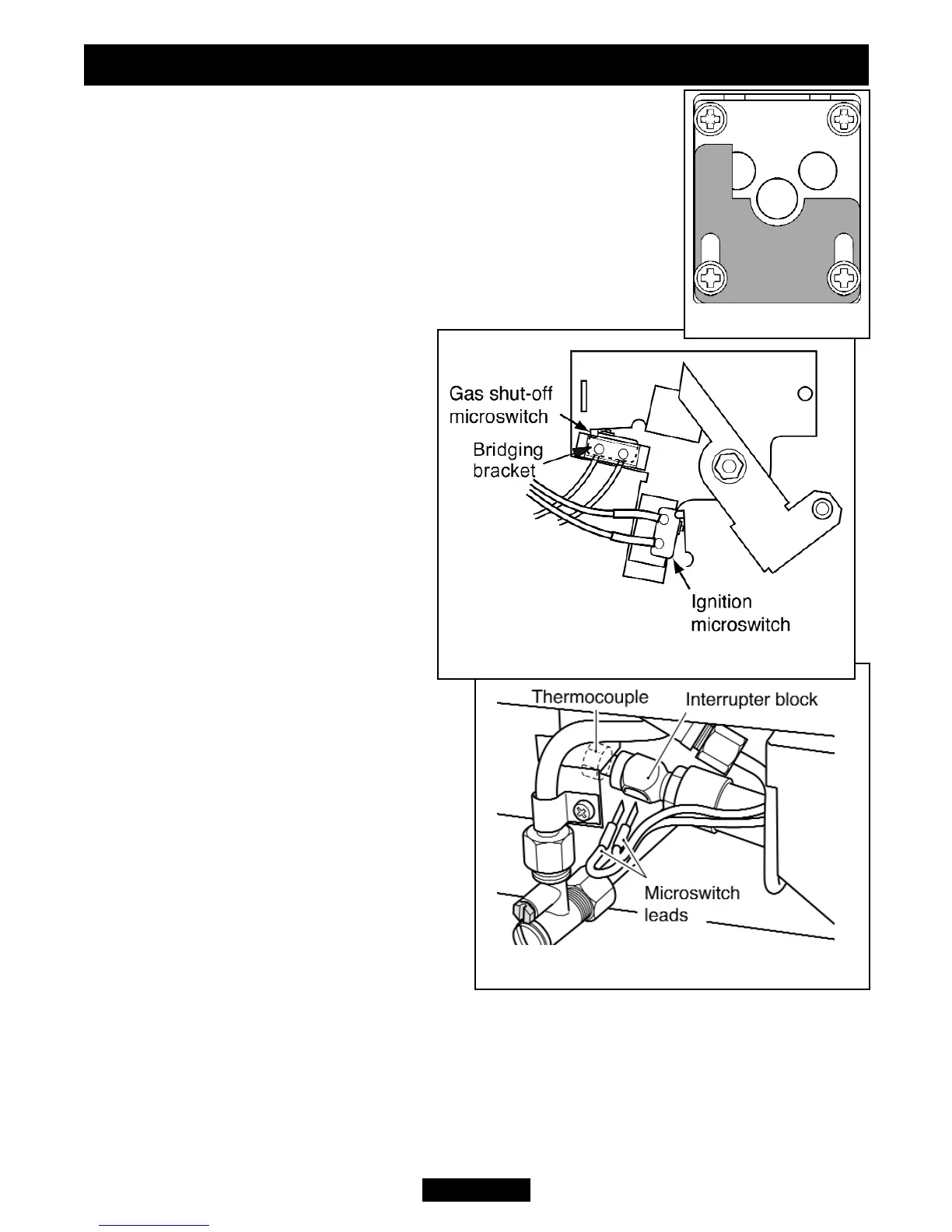 Gas shut-off microswitch

Bridging bracket

Ignition microswitch

Thermocouple

Interrupter block

Microswitch leads