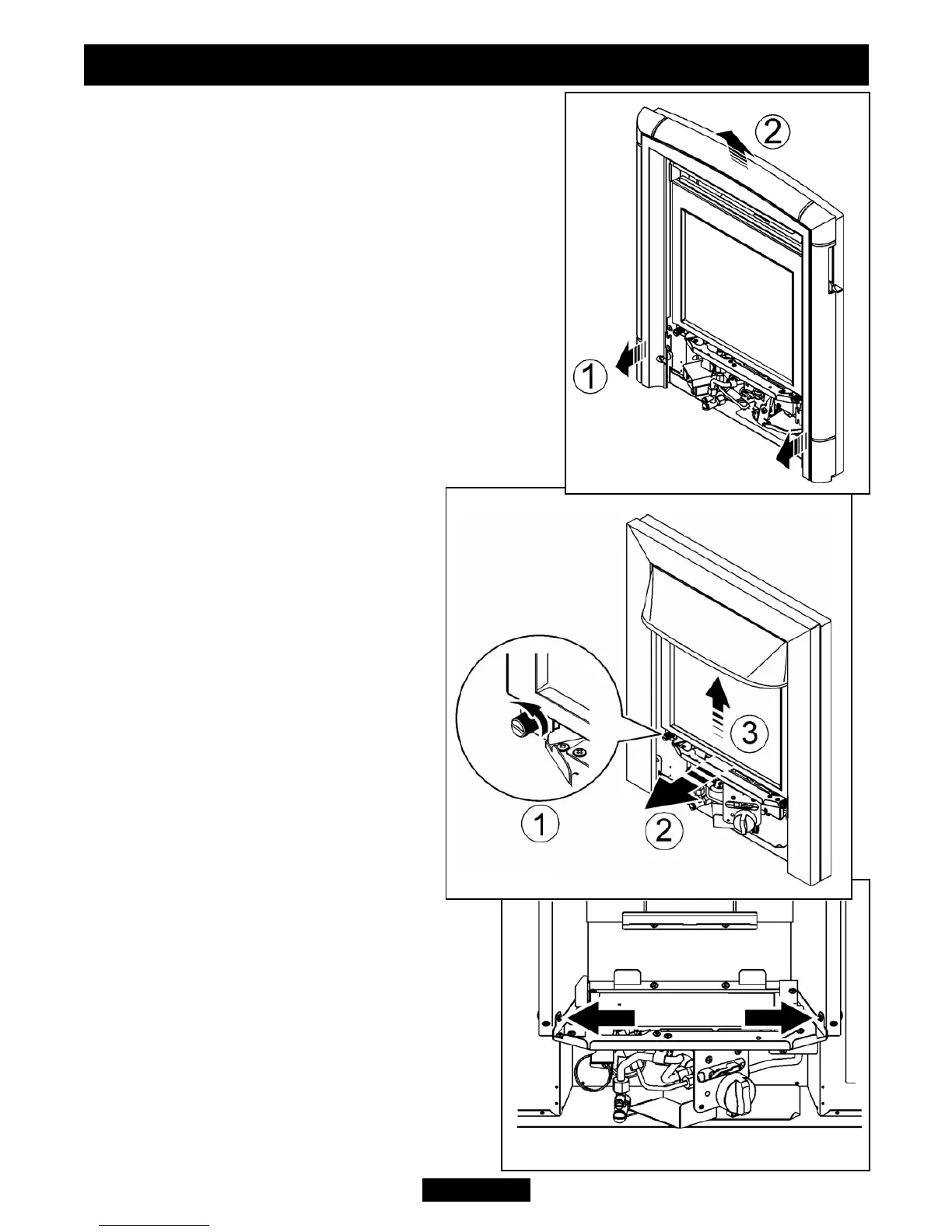 2

1

3

1

2