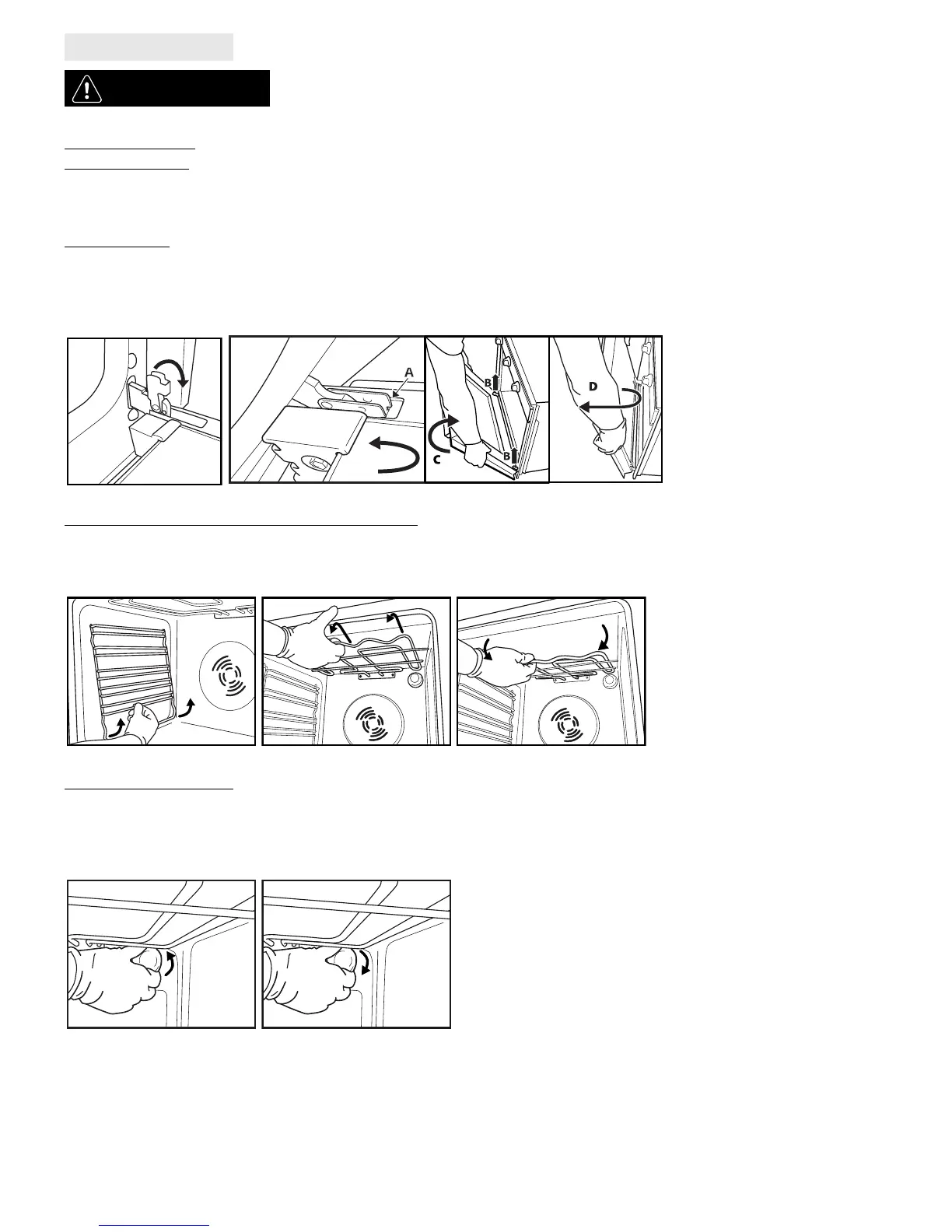 A

B

B

C

D