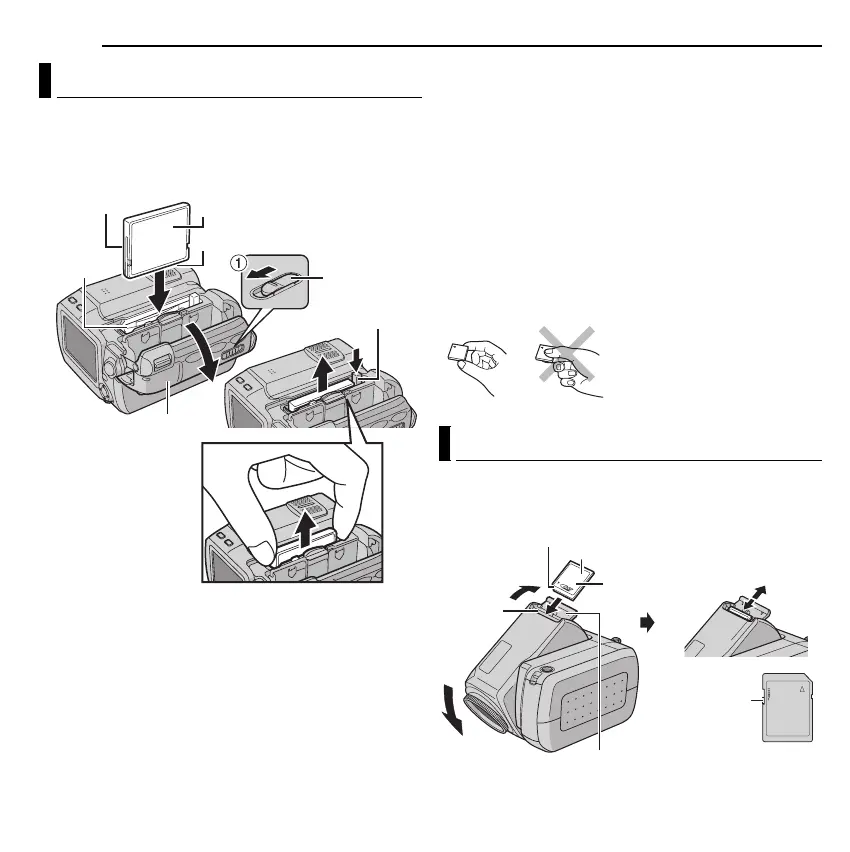 ①