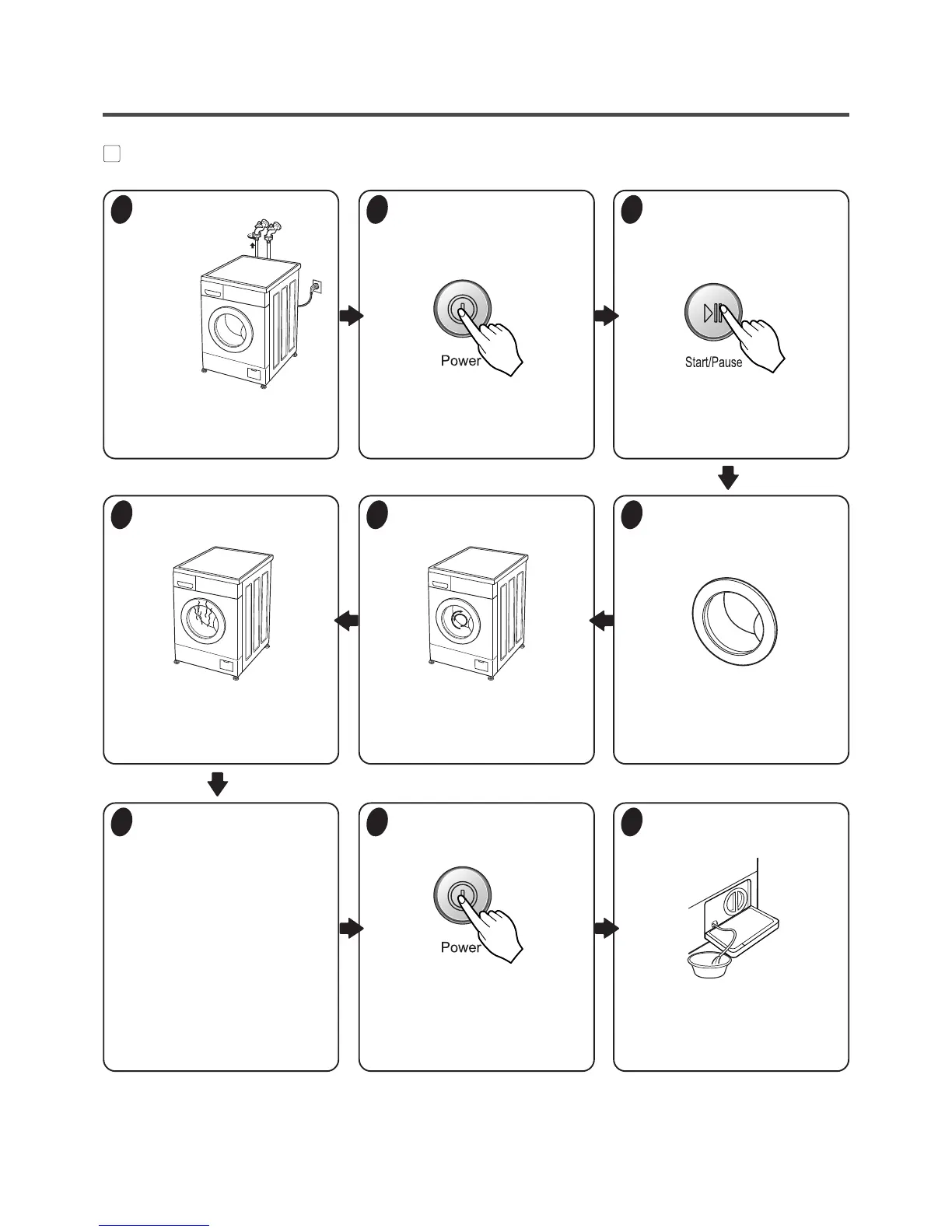 Power

Start/Pause

Power