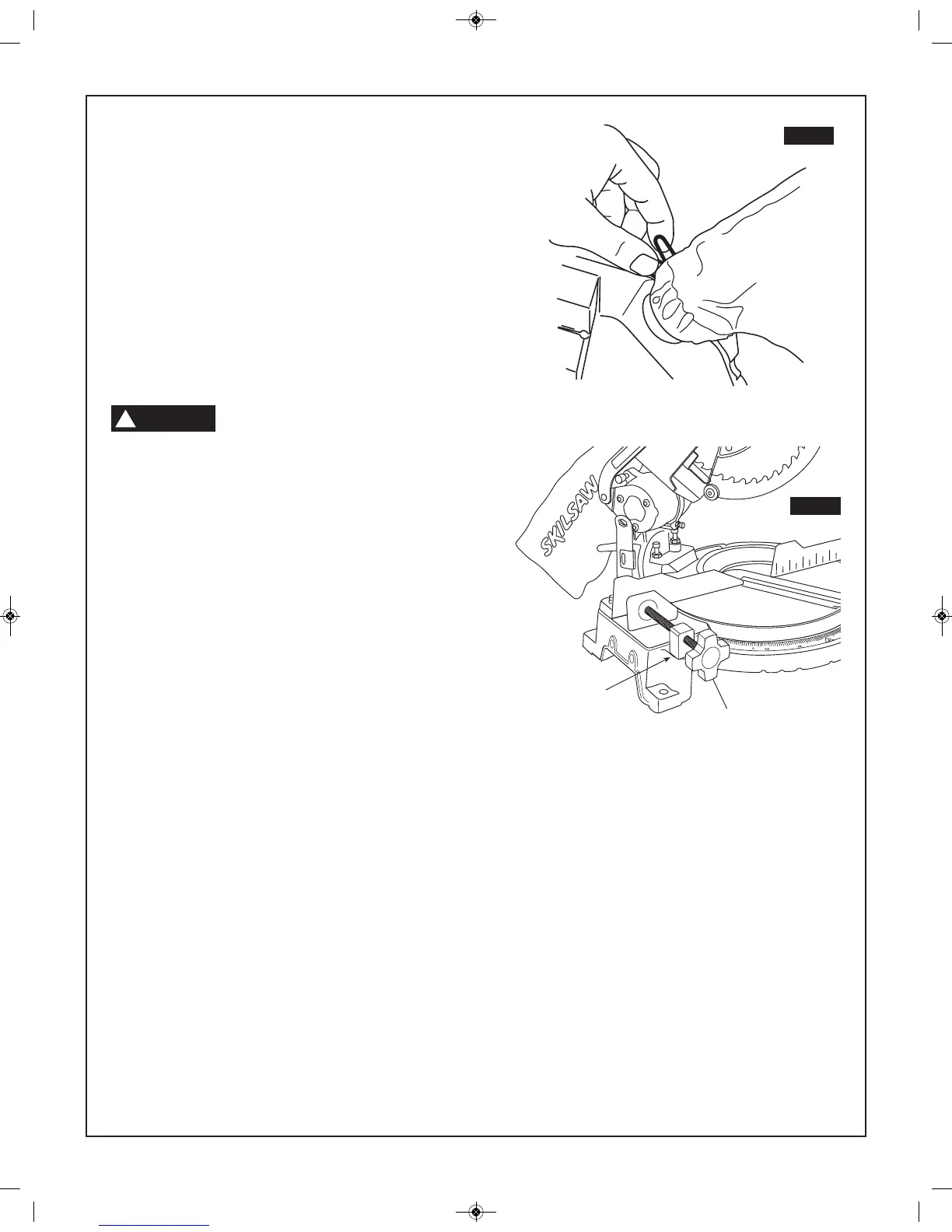 SKILSAW