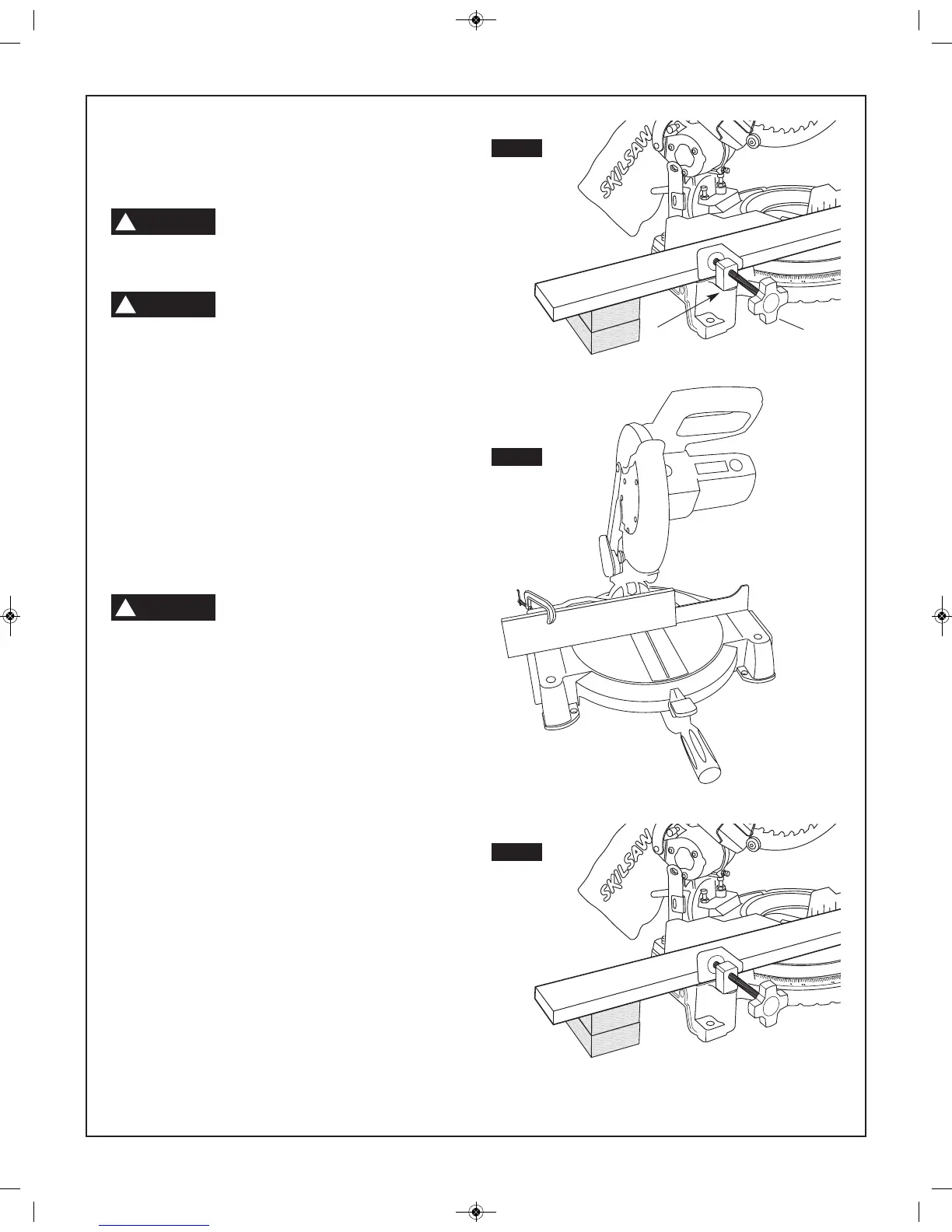 SKILSAW

SKILSAW