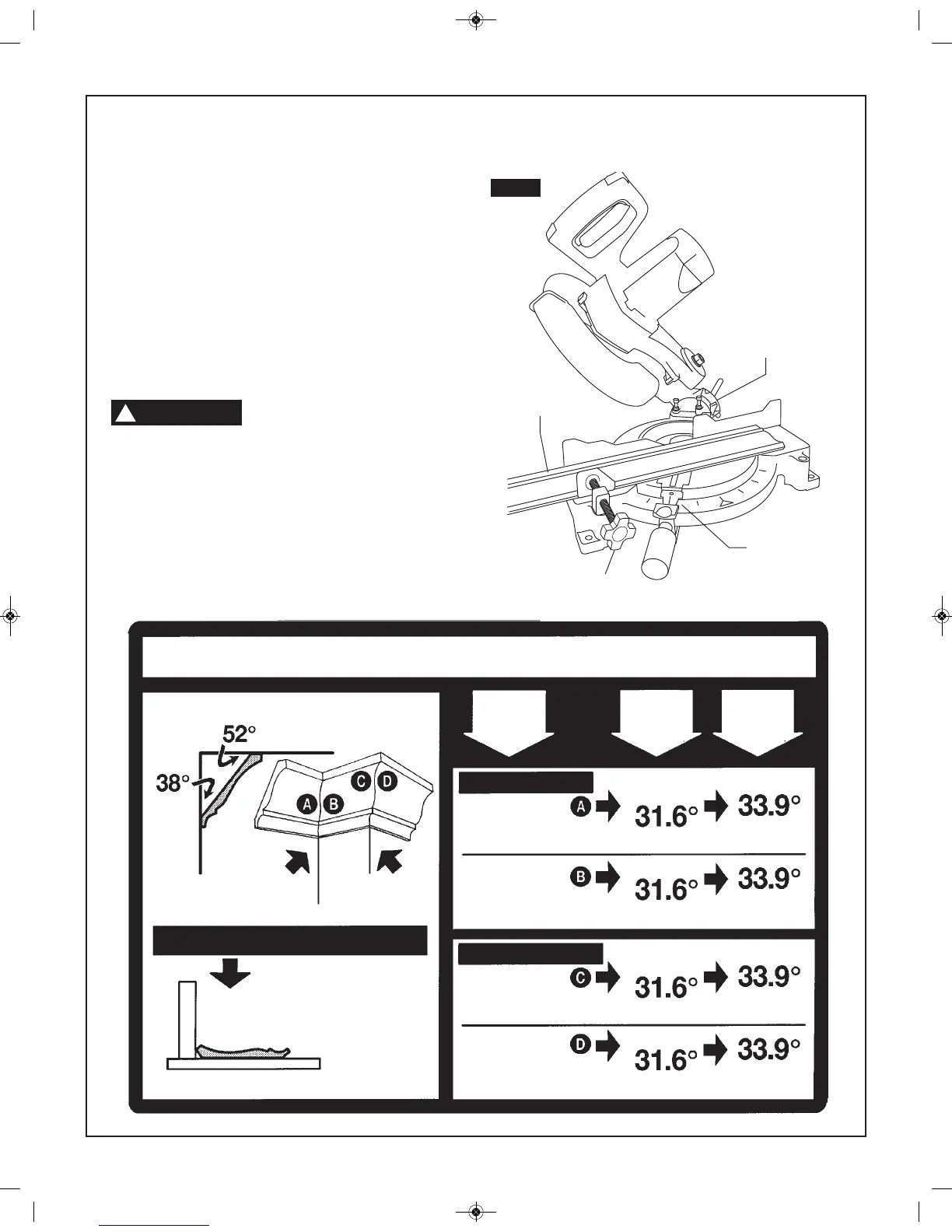 52°

38°

A B C D

A 31.6° 33.9°

B 31.6° 33.9°

C 31.6° 33.9°

D 31.6° 33.9°