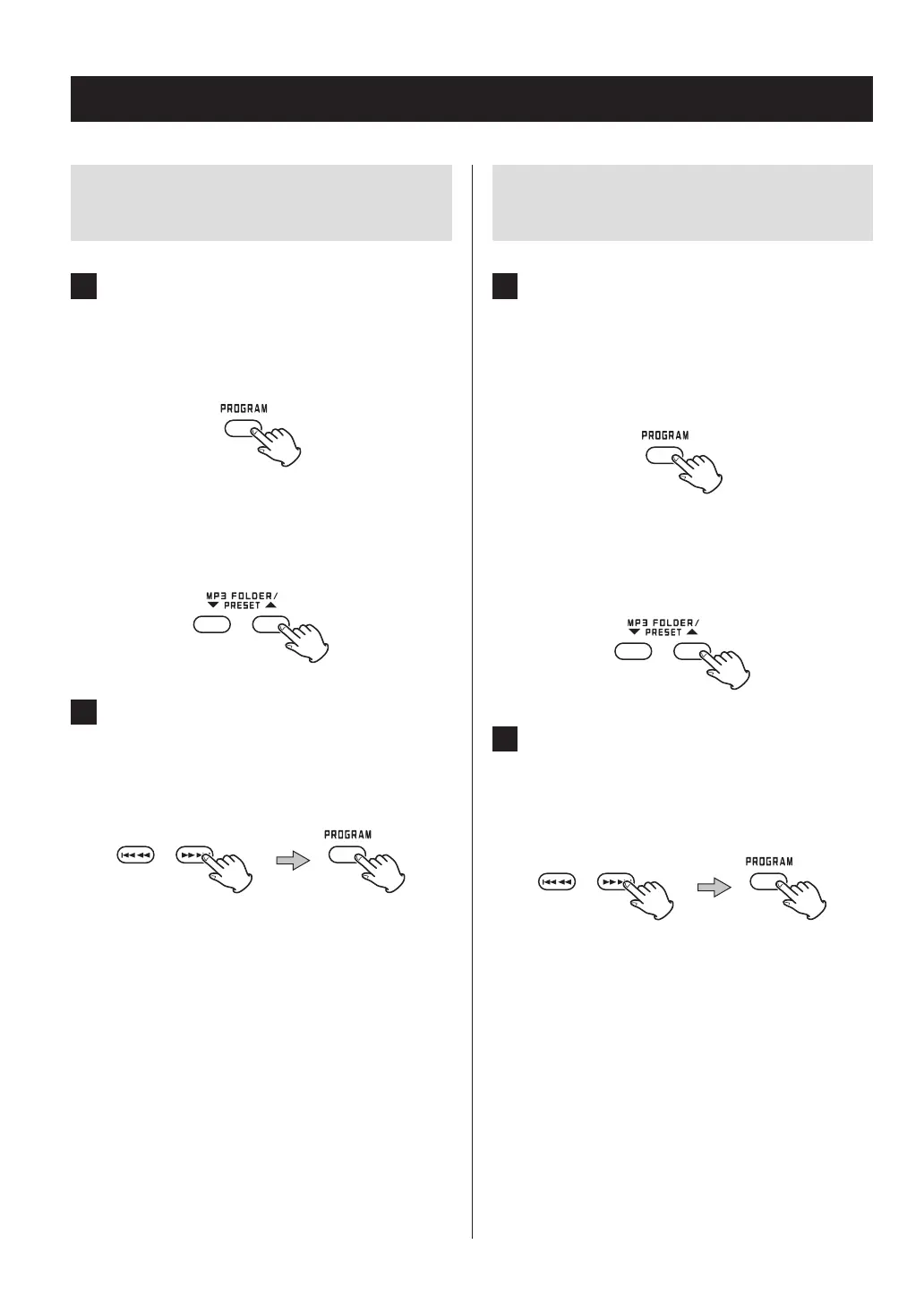 PROGRAM

MP3 FOLDER/
PRESET

PROGRAM

PROGRAM

MP3 FOLDER/
PRESET

PROGRAM