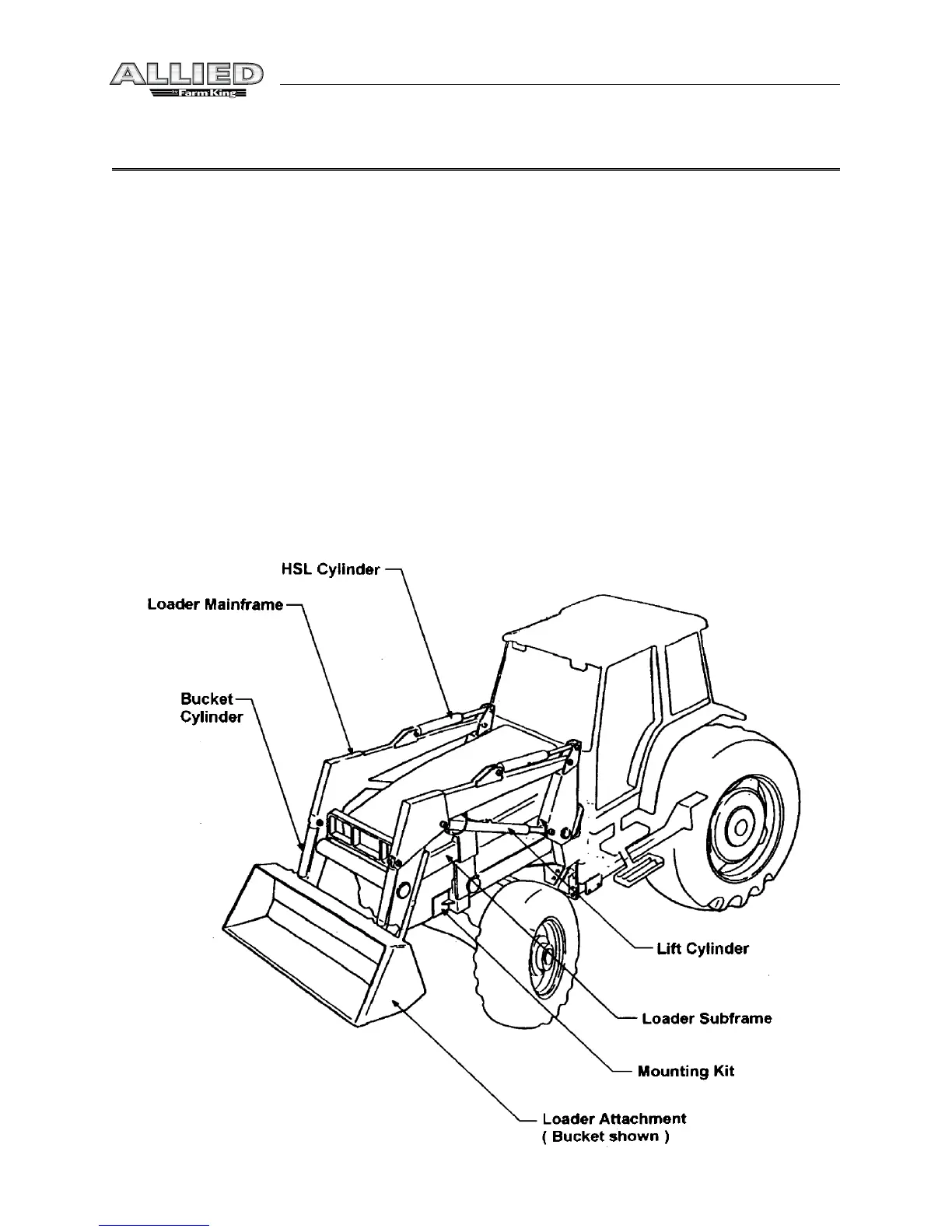 ALLIED
Farm King

HSL Cylinder

Loader Mainframe

Bucket Cylinder

Lift Cylinder

Loader Subframe

Mounting Kit

Loader Attachment ( Bucket shown )