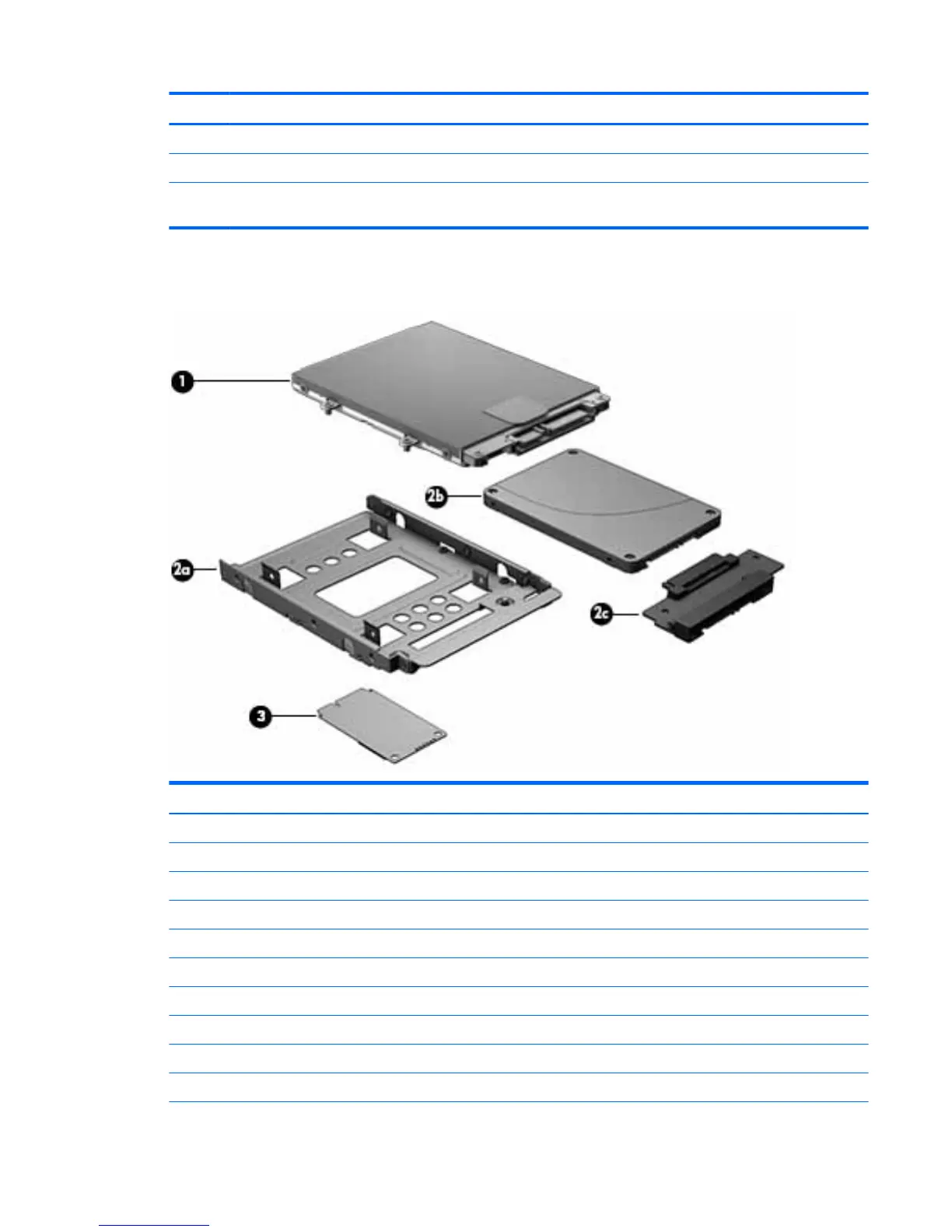 1

2b

2a

2c

3