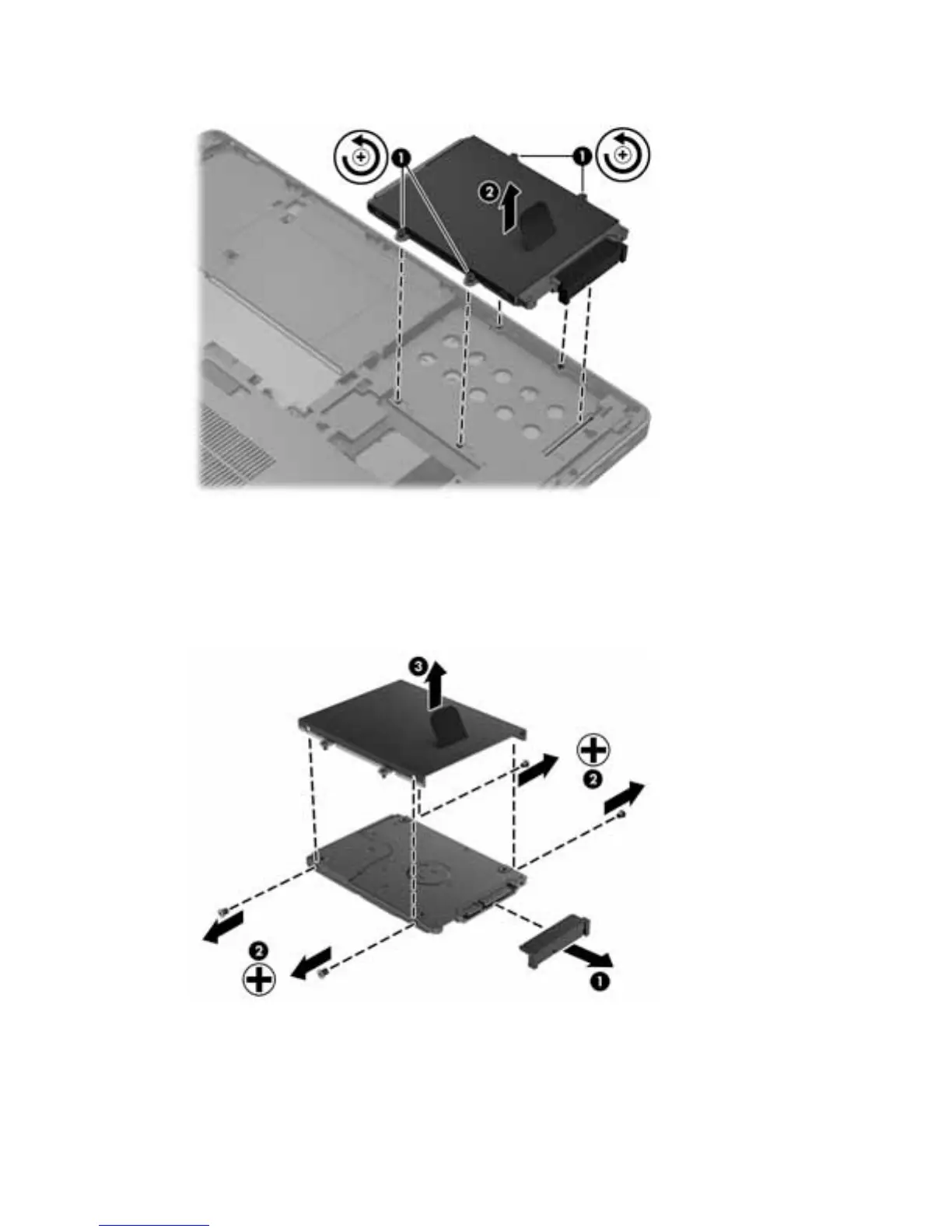 1
1
2

3
2
2
1