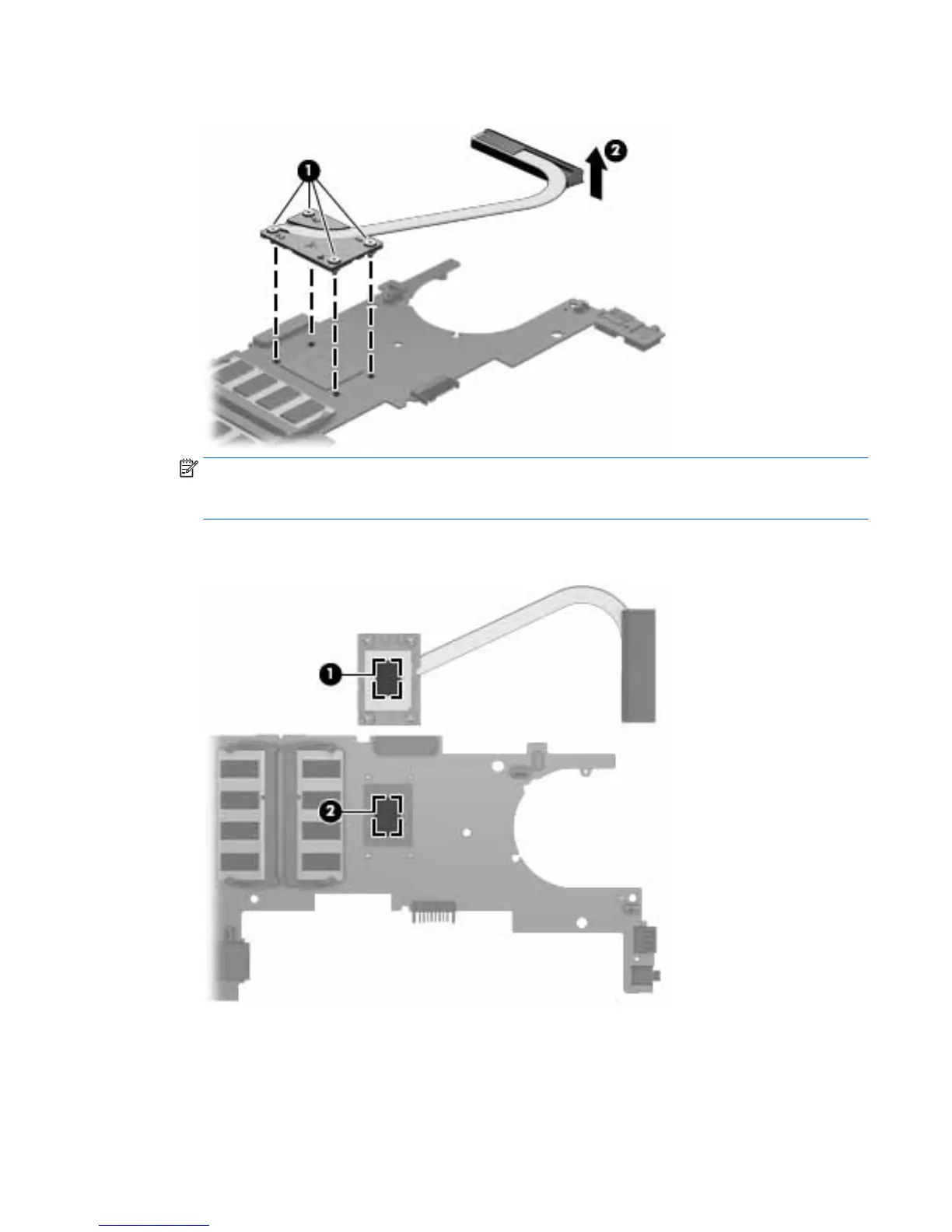 1

2

1

2