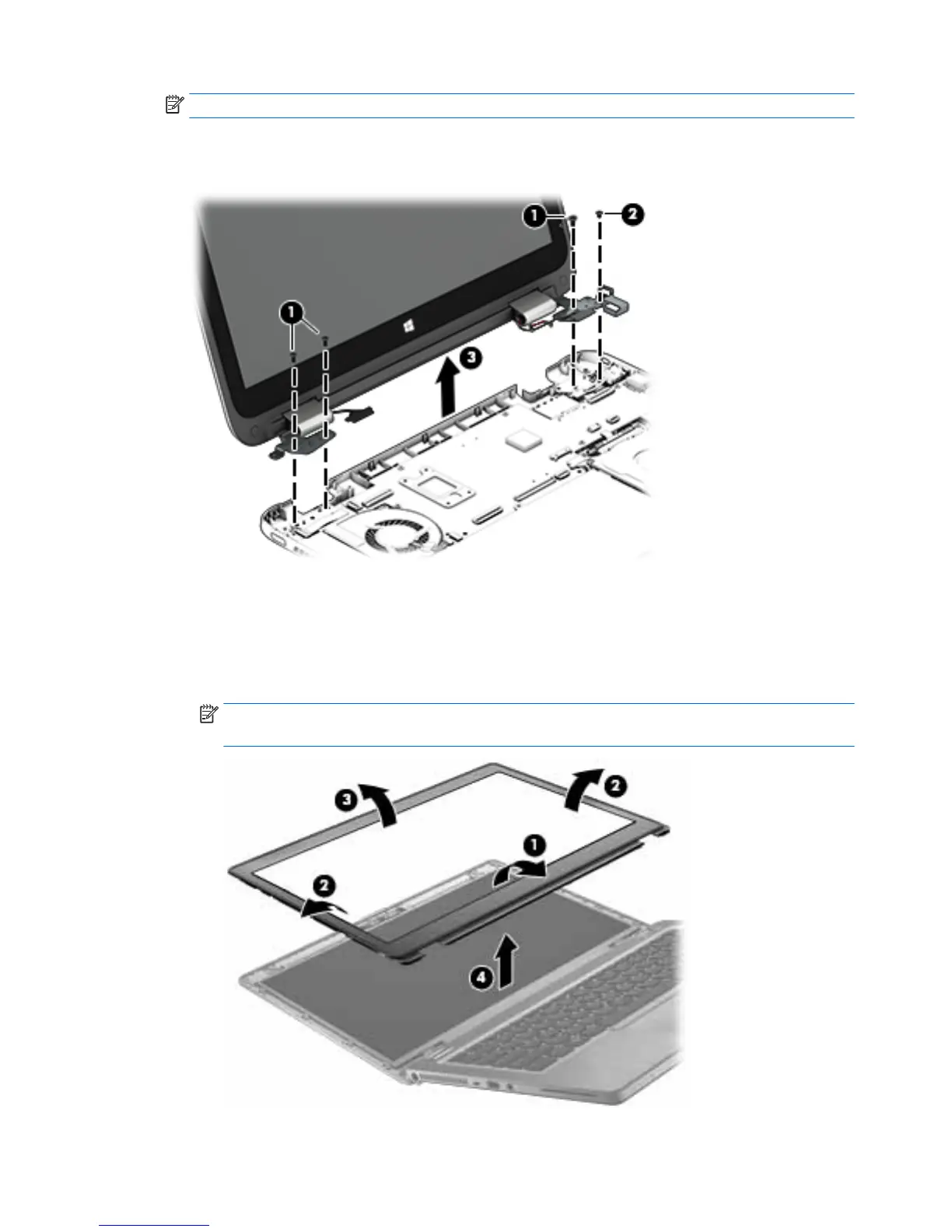 1
2
1
3
3
2
1
2
4