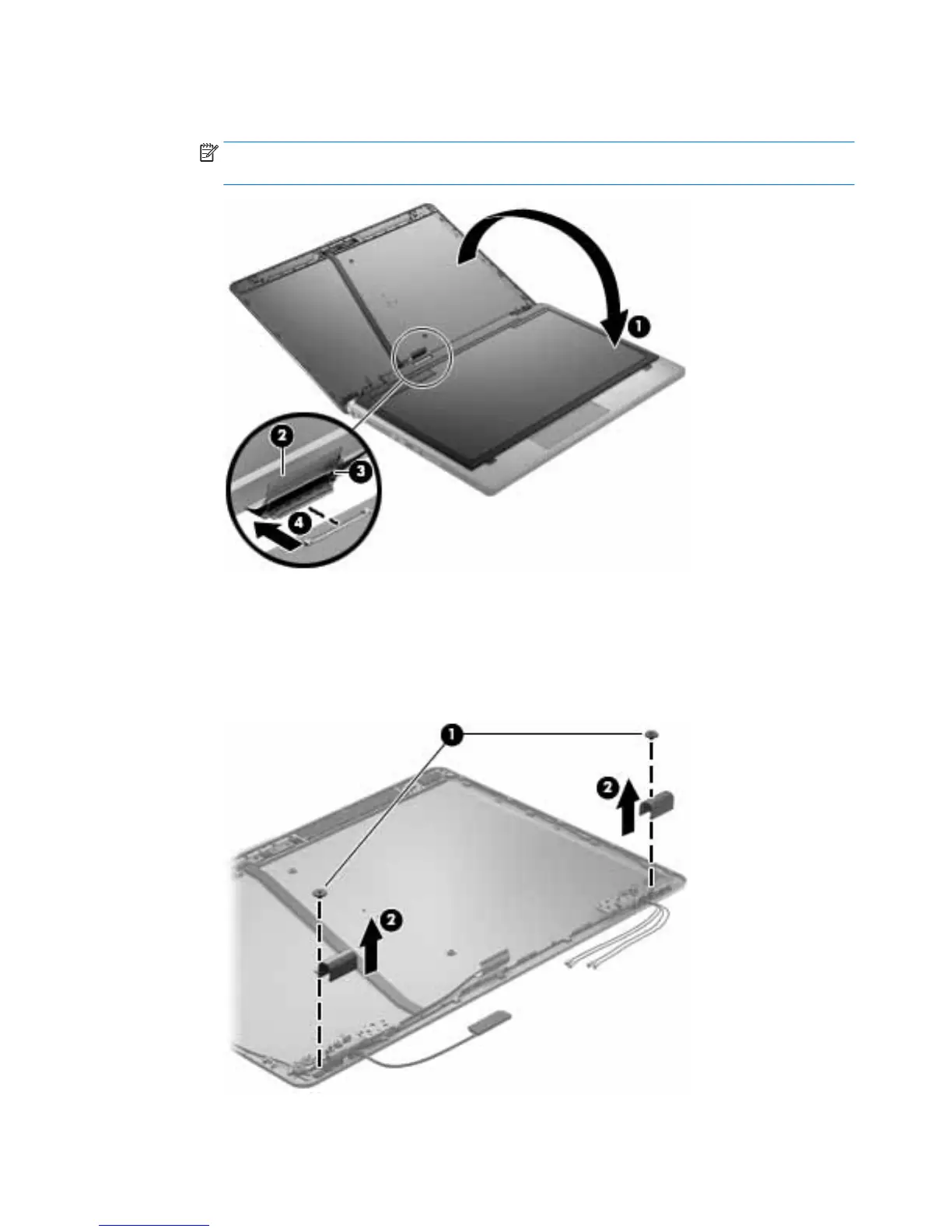 1

2

3

4

1

2

2