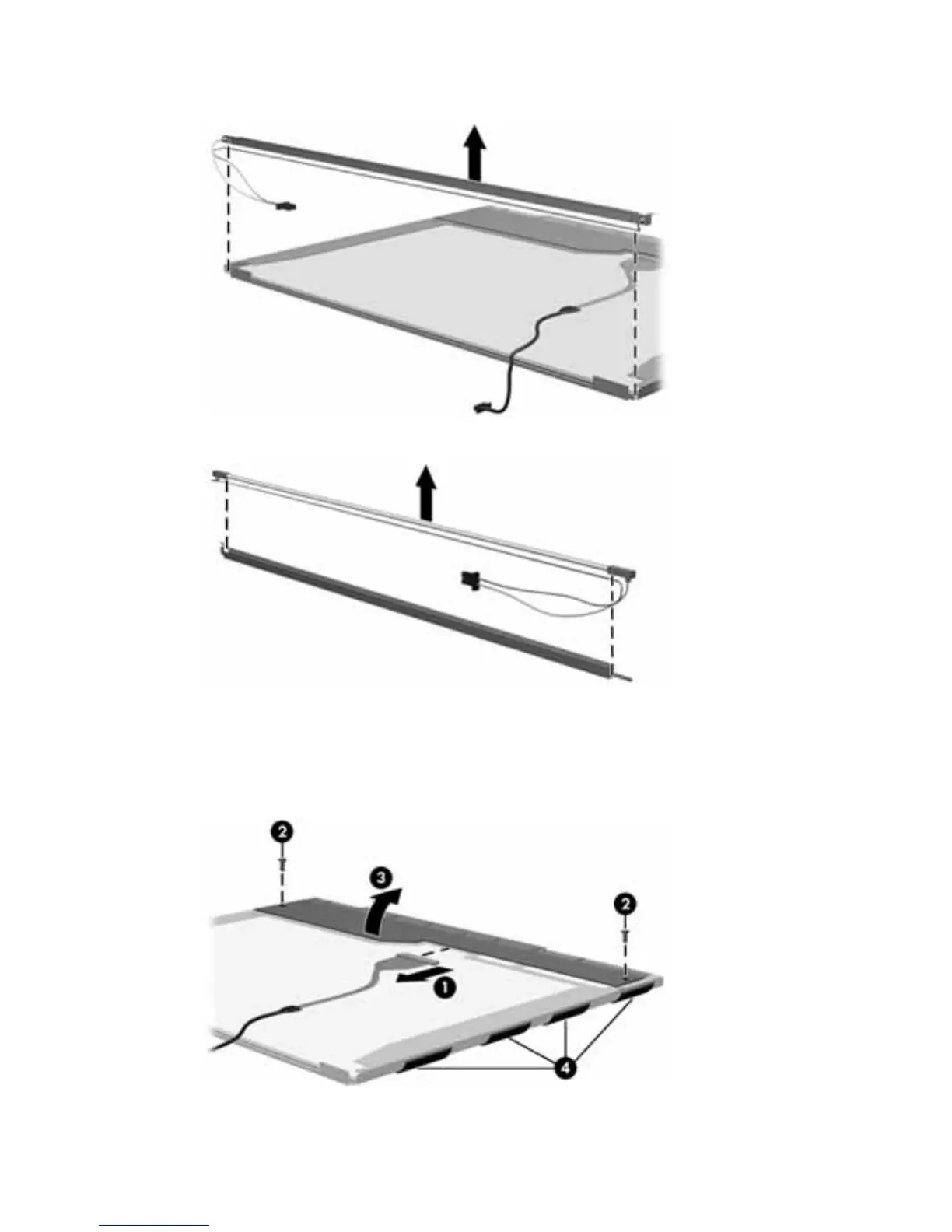 2

3

2

1

4