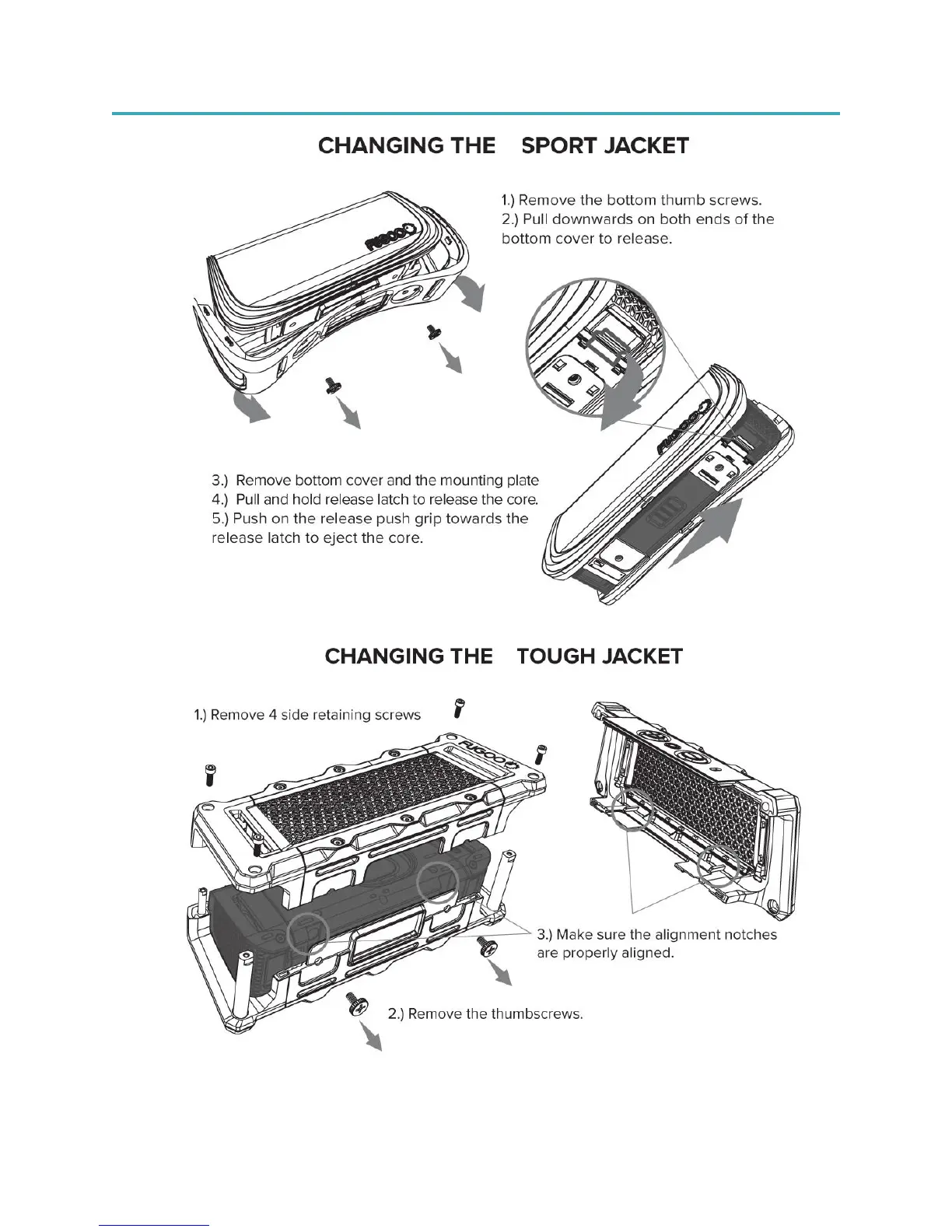 CHANGING THE SPORT JACKET

1.) Remove the bottom thumb screws.
2.) Pull downwards on both ends of the bottom cover to release.

FUGOO

FUGOO

3.) Remove bottom cover and the mounting plate
4.) Pull and hold release latch to release the core.
5.) Push on the release push grip towards the release latch to eject the core.

CHANGING THE TOUGH JACKET

1.) Remove 4 side retaining screws

FUGOO

3.) Make sure the alignment notches are properly aligned.

2.) Remove the thumbscrews.