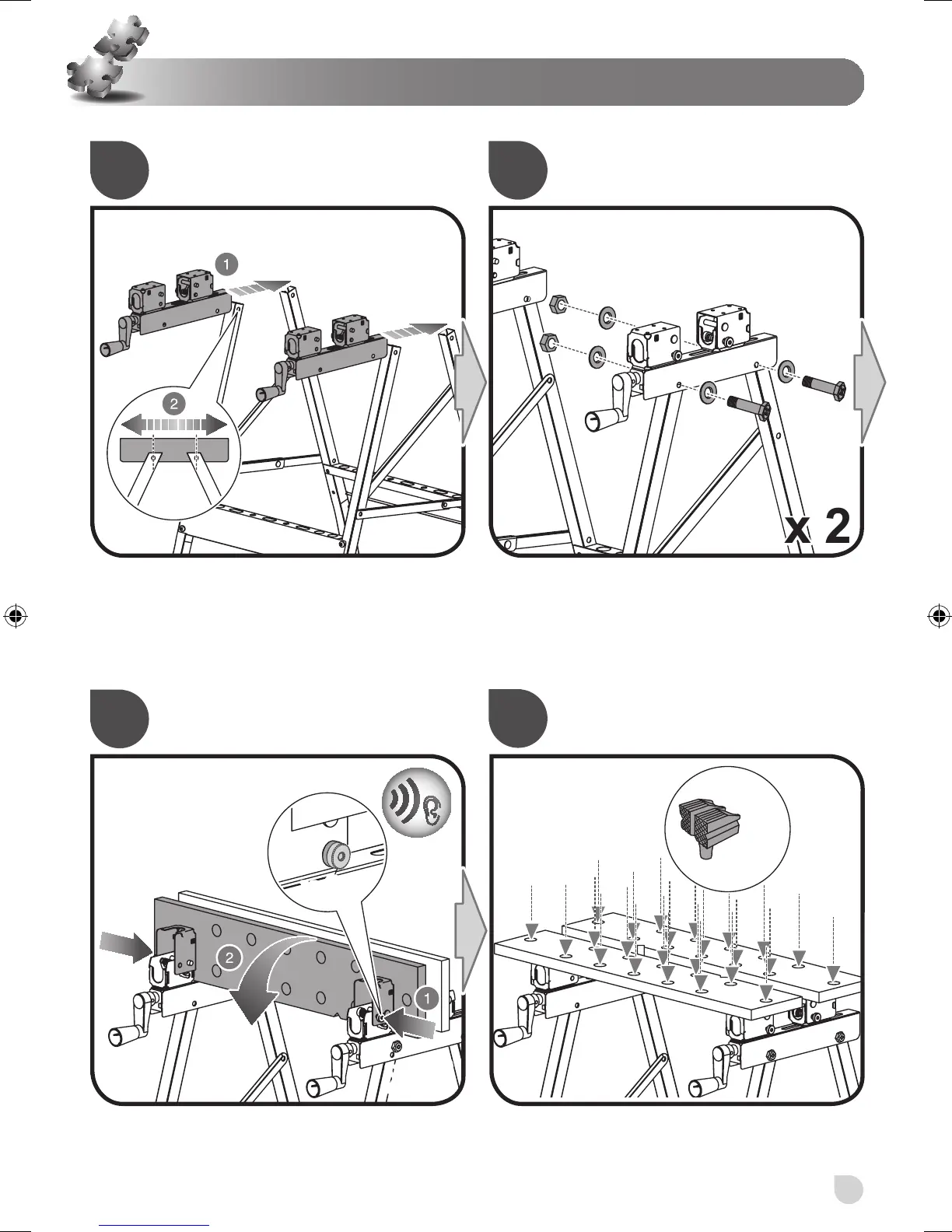 1

2

x 2

2

1