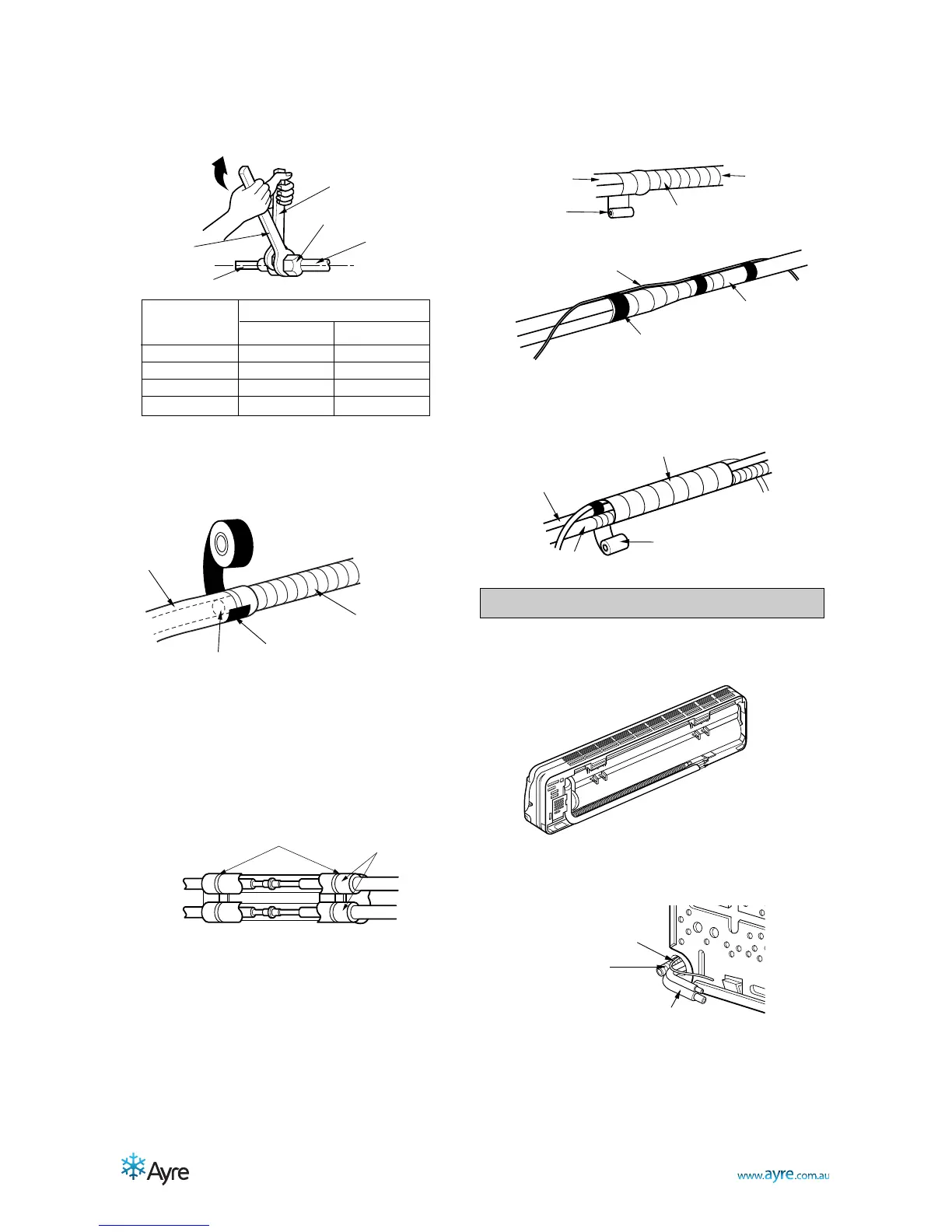 Ayre

www.ayre.com.au