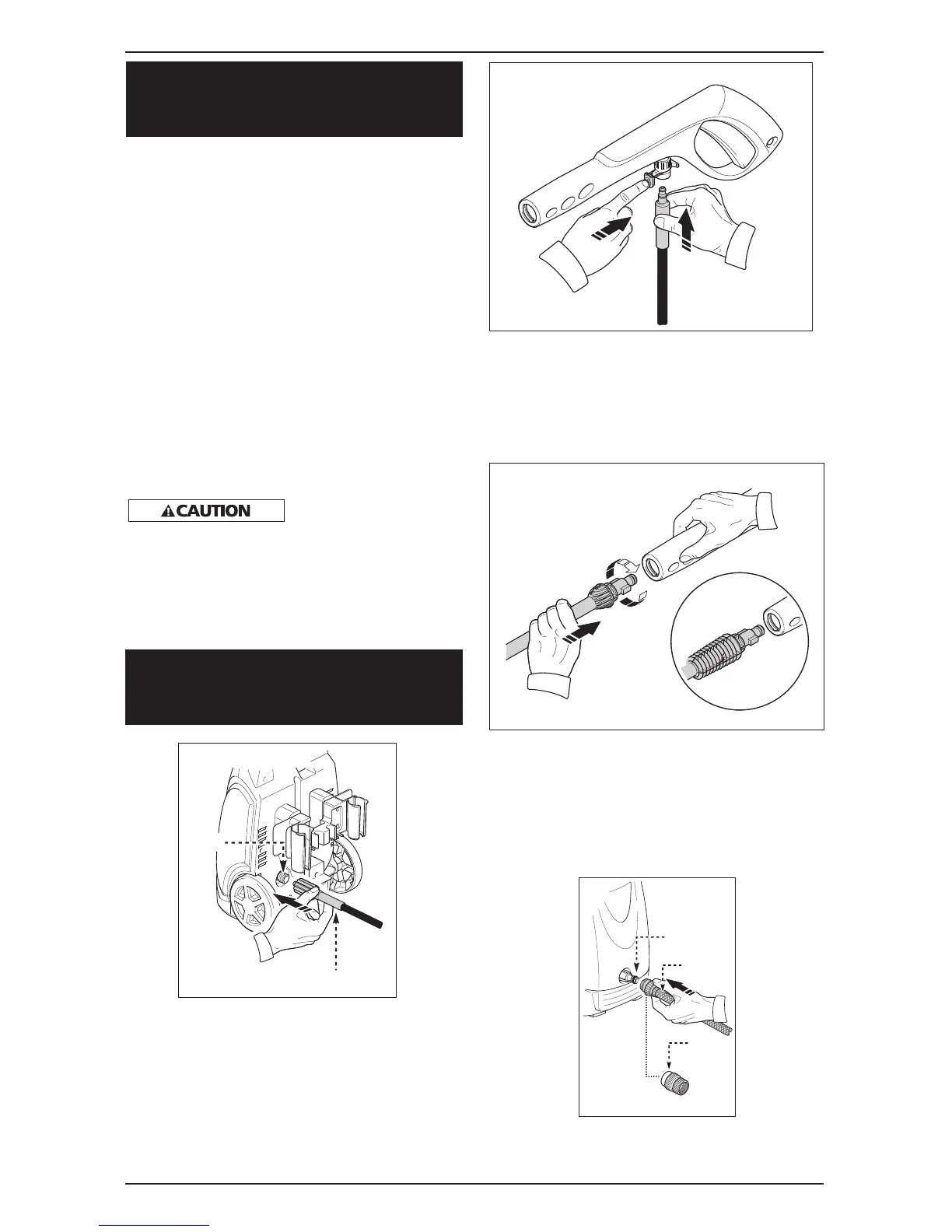 CAUTION