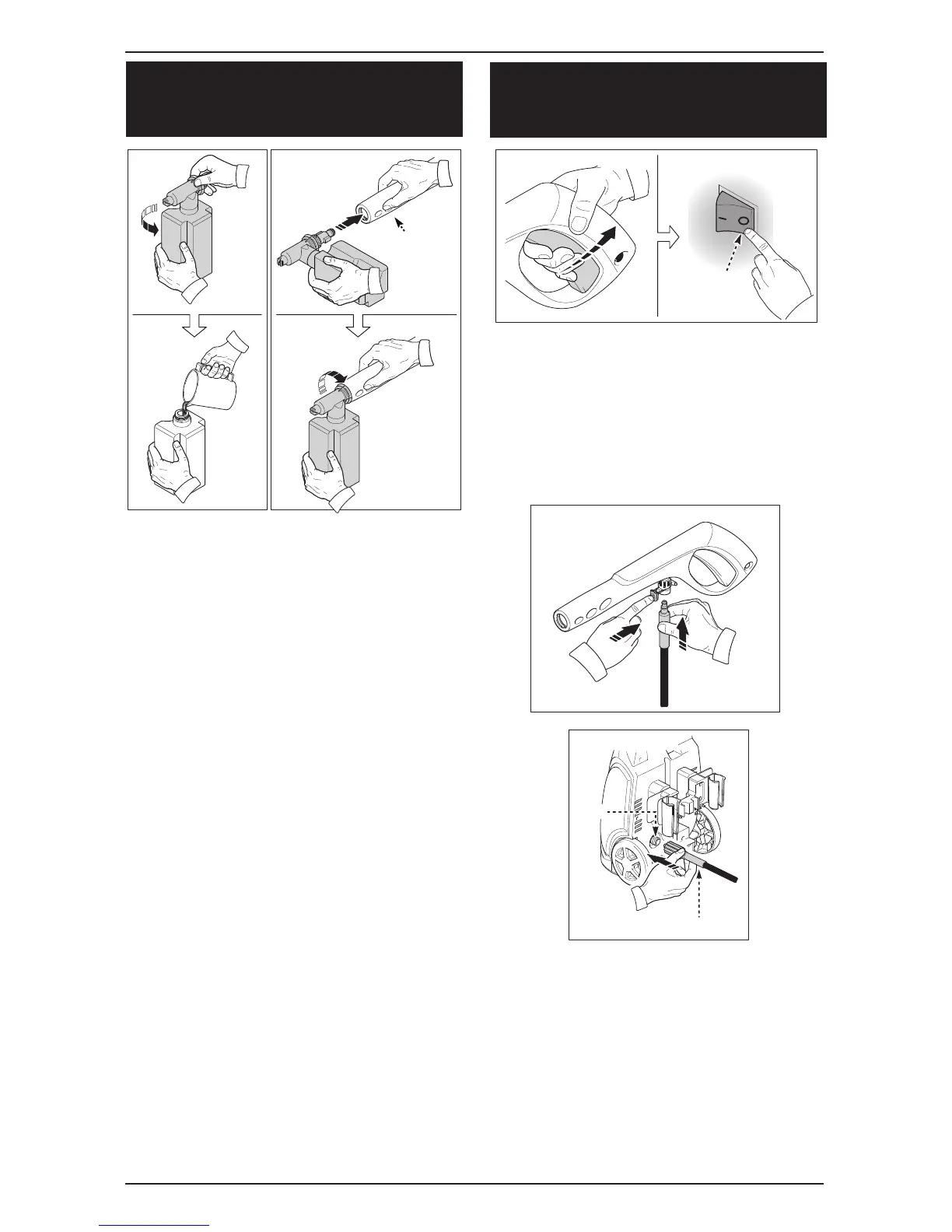 I

O