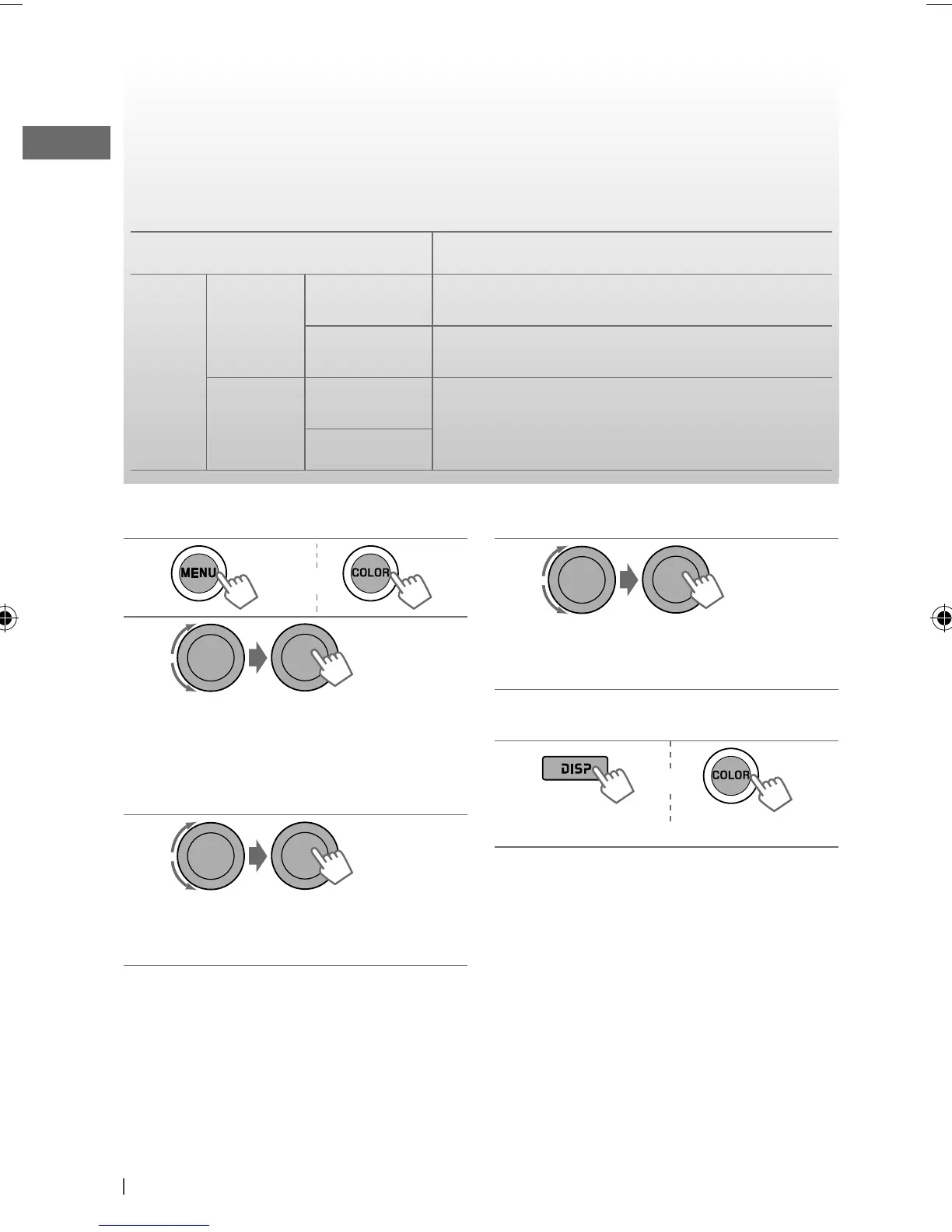 MENU

COLOR

DISP

COLOR