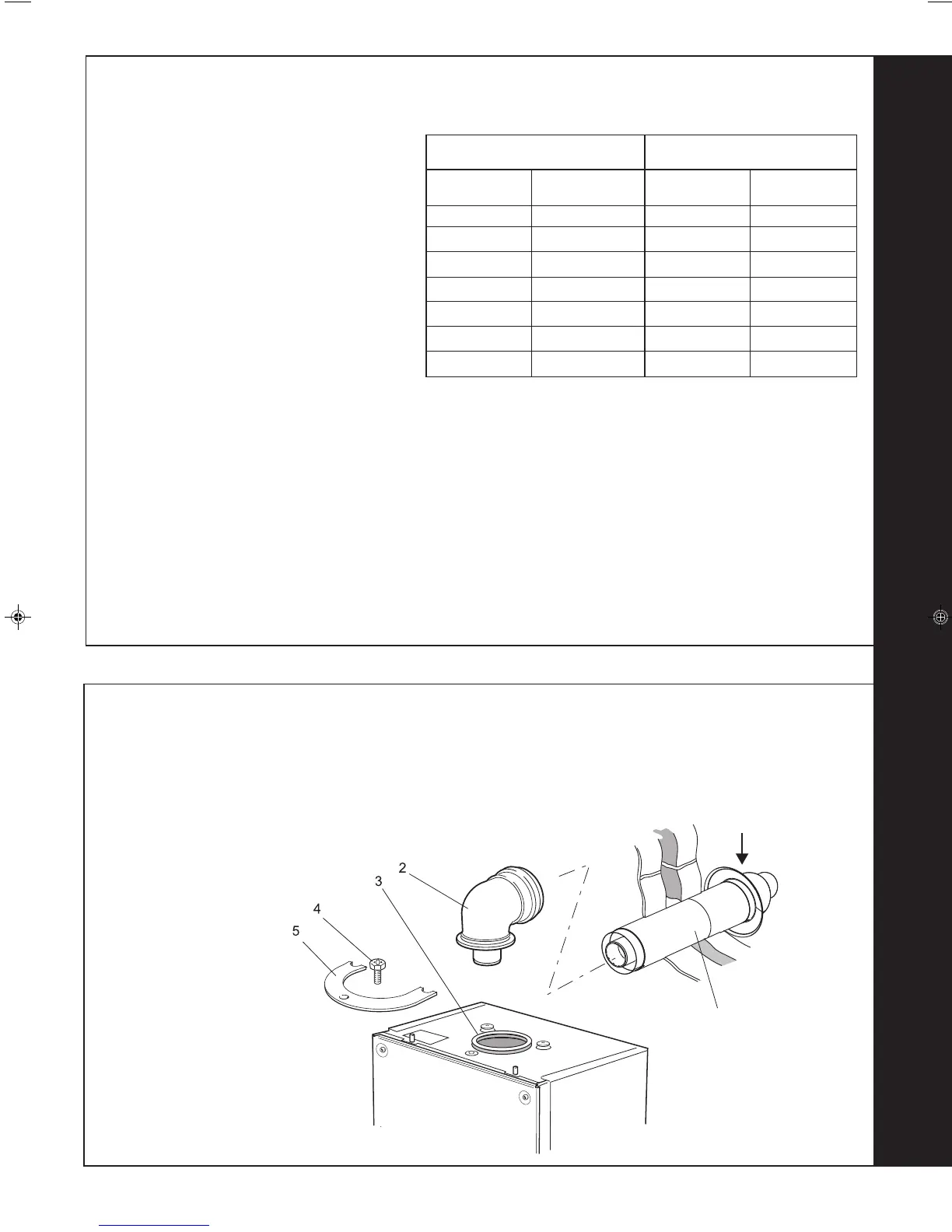 2
3
4
5