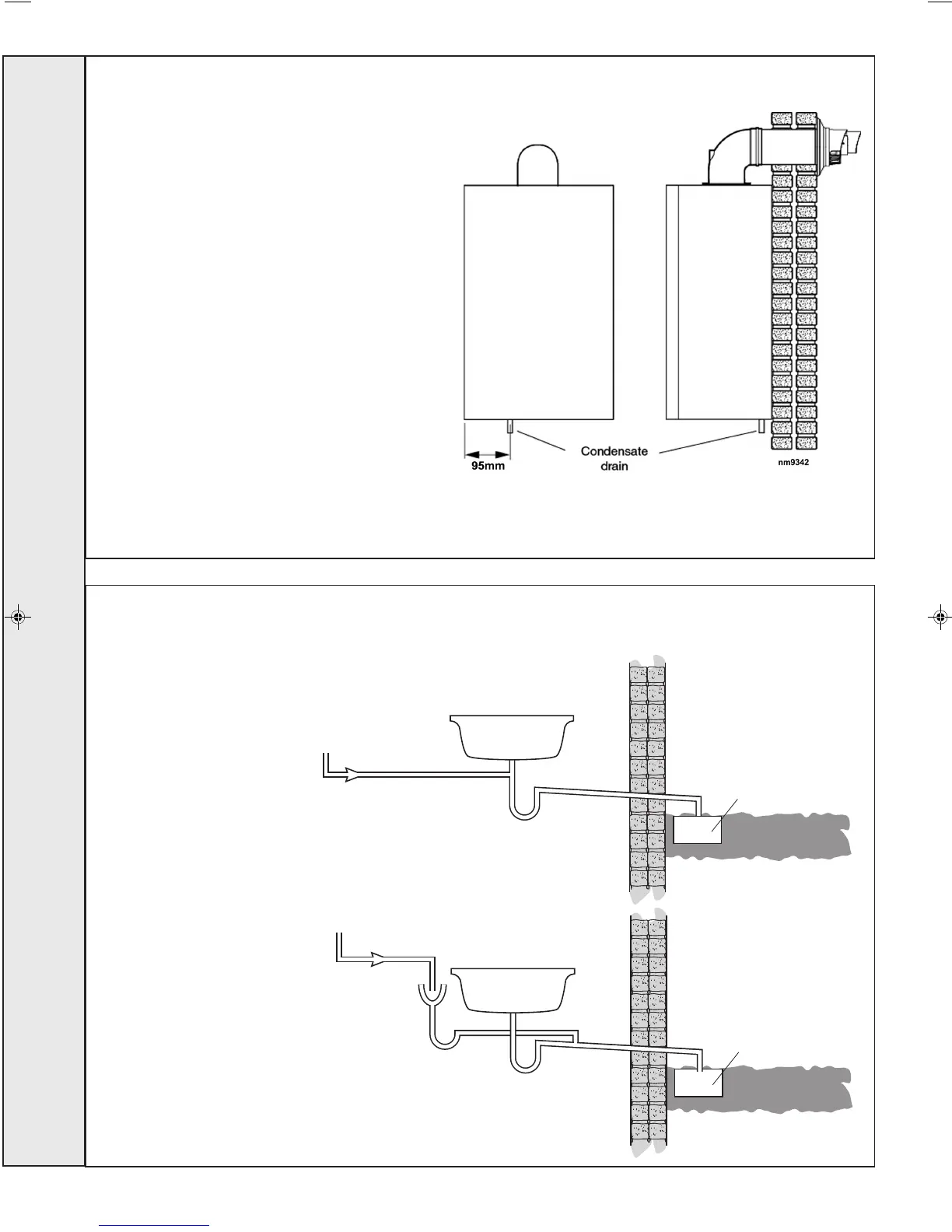 95mm

Condensate drain

nm9342