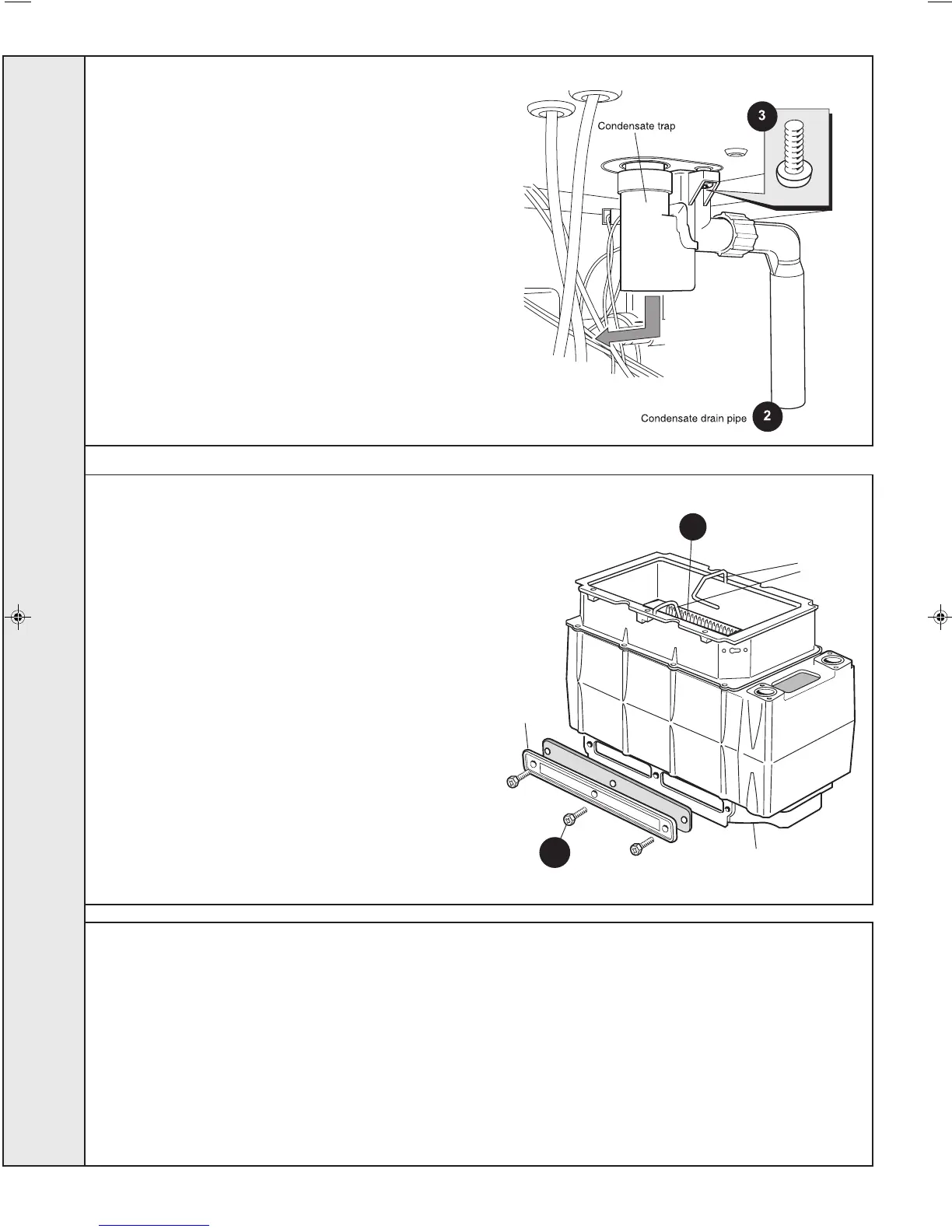 Condensate trap

3

Condensate drain pipe

2