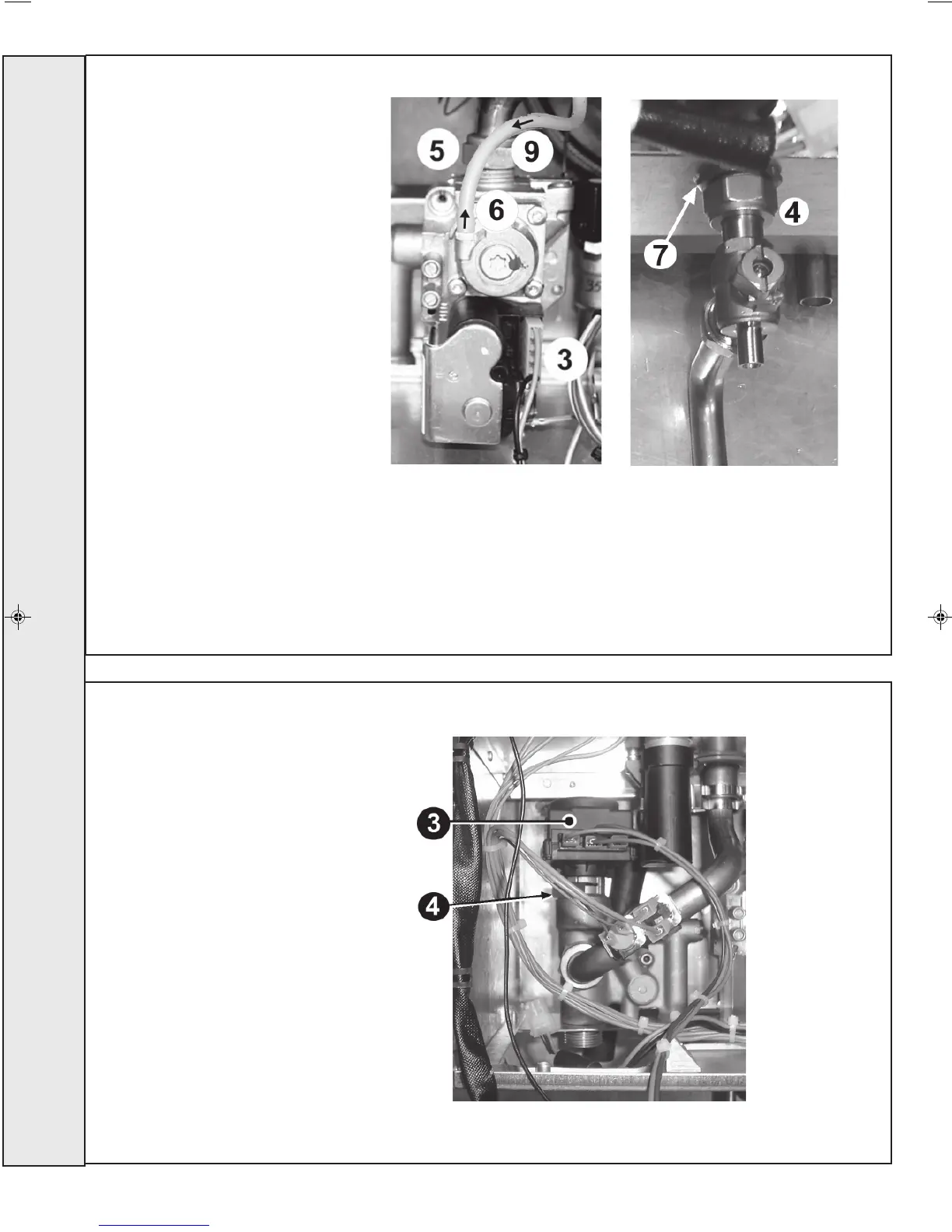 5

9

6

3

7

4

3

4