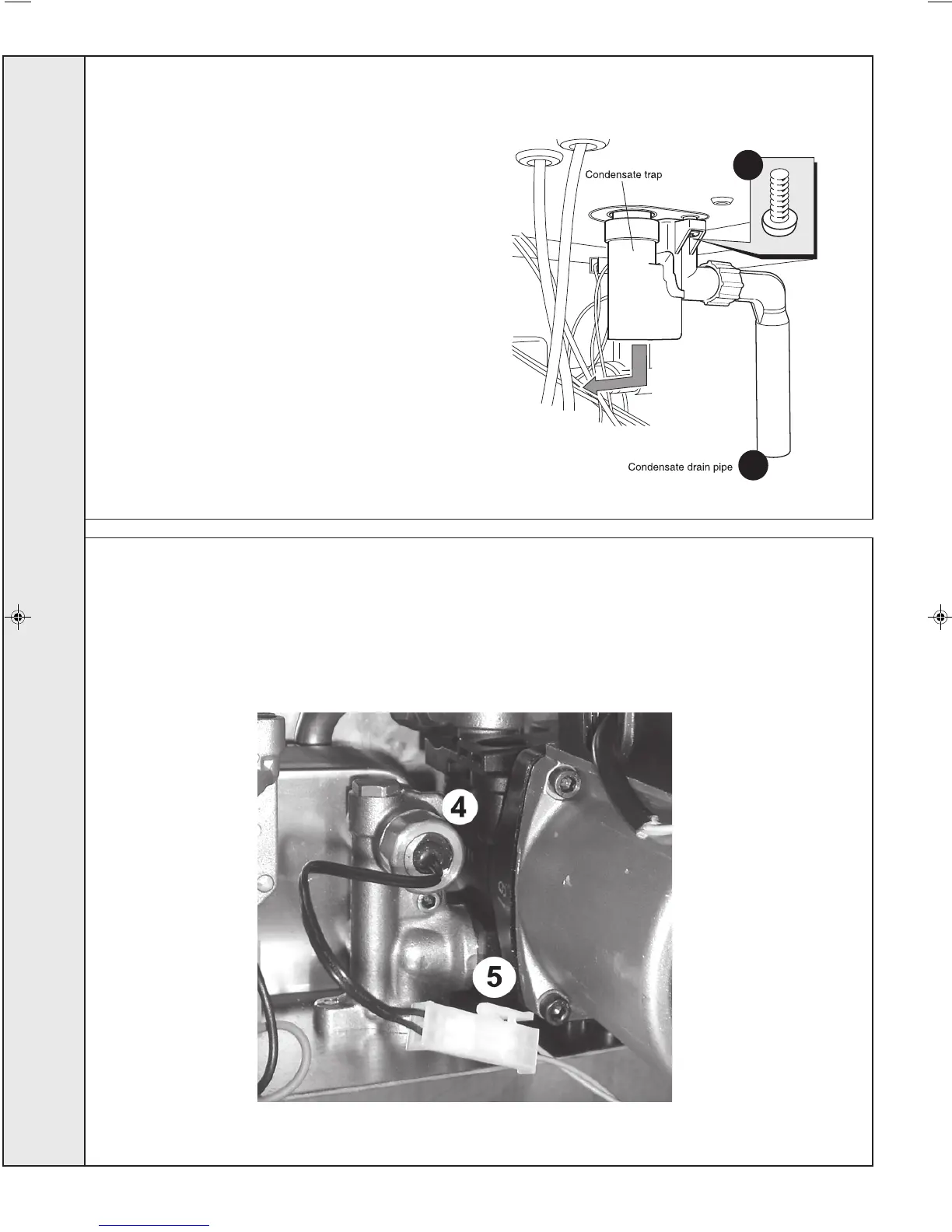 Condensate trap

Condensate drain pipe

4

5