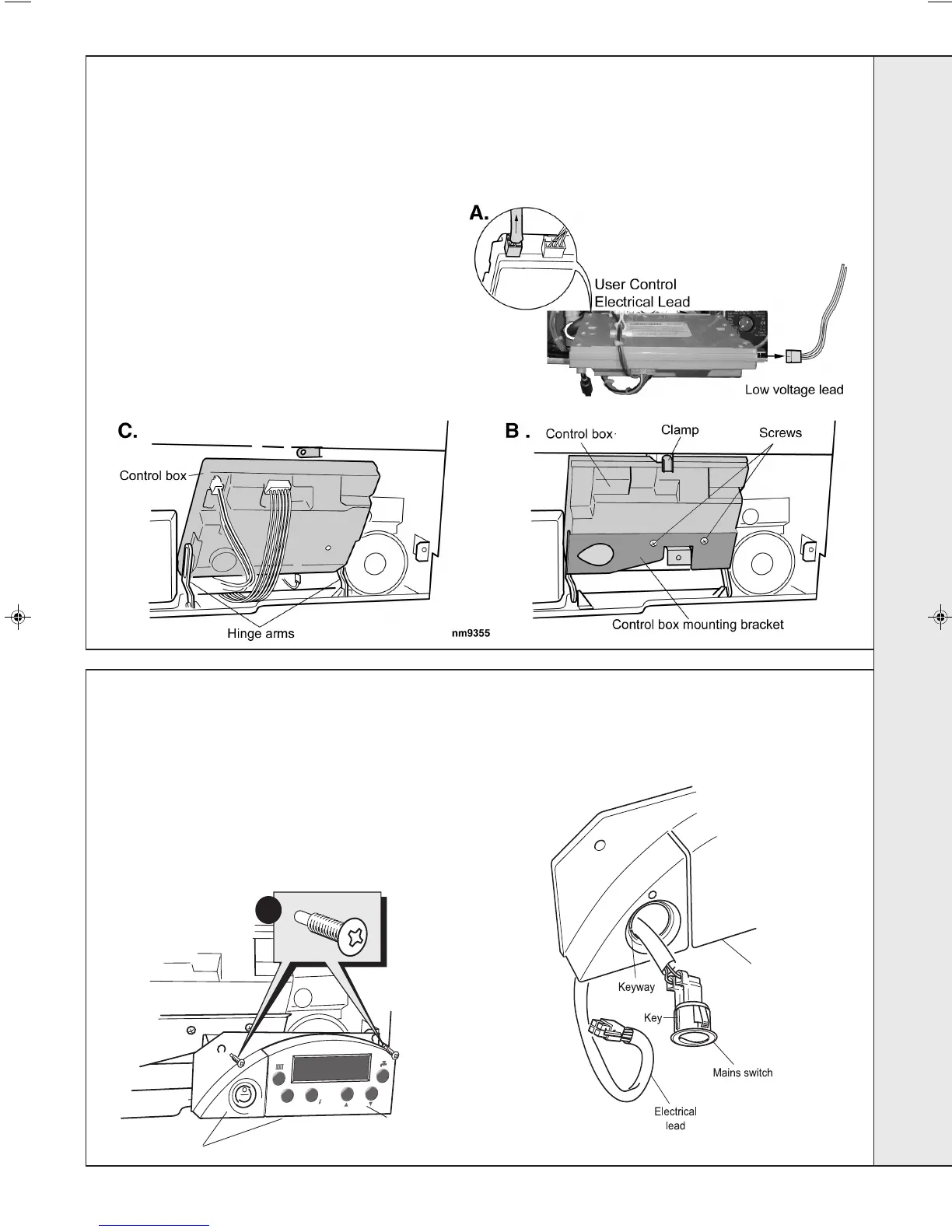 A.

User Control Electrical Lead

Low voltage lead

C.

Control box

Hinge arms

nm9355

B .

Control box

Clamp

Screws

Control box mounting bracket

Keyway

Key

Mains switch

Electrical lead