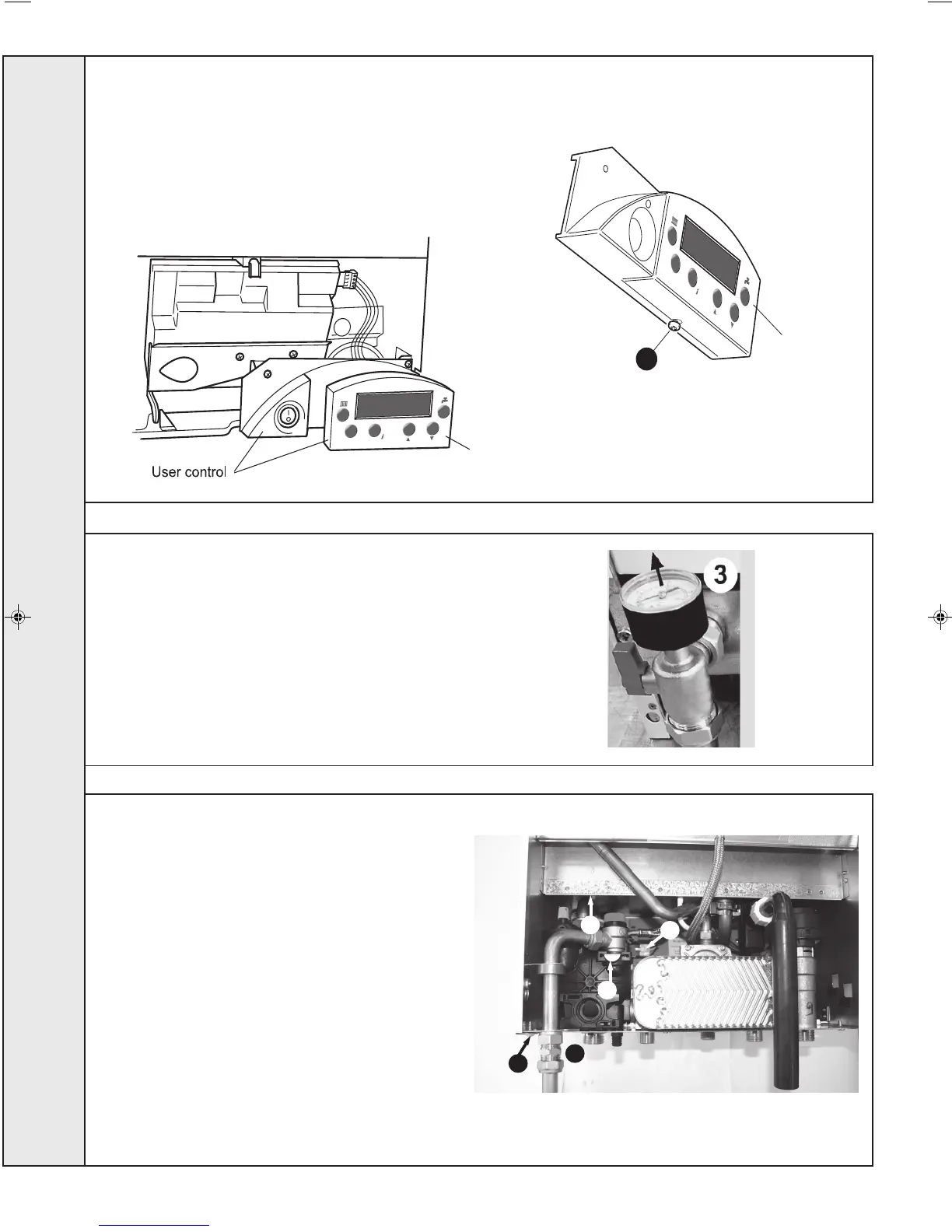 User control

3