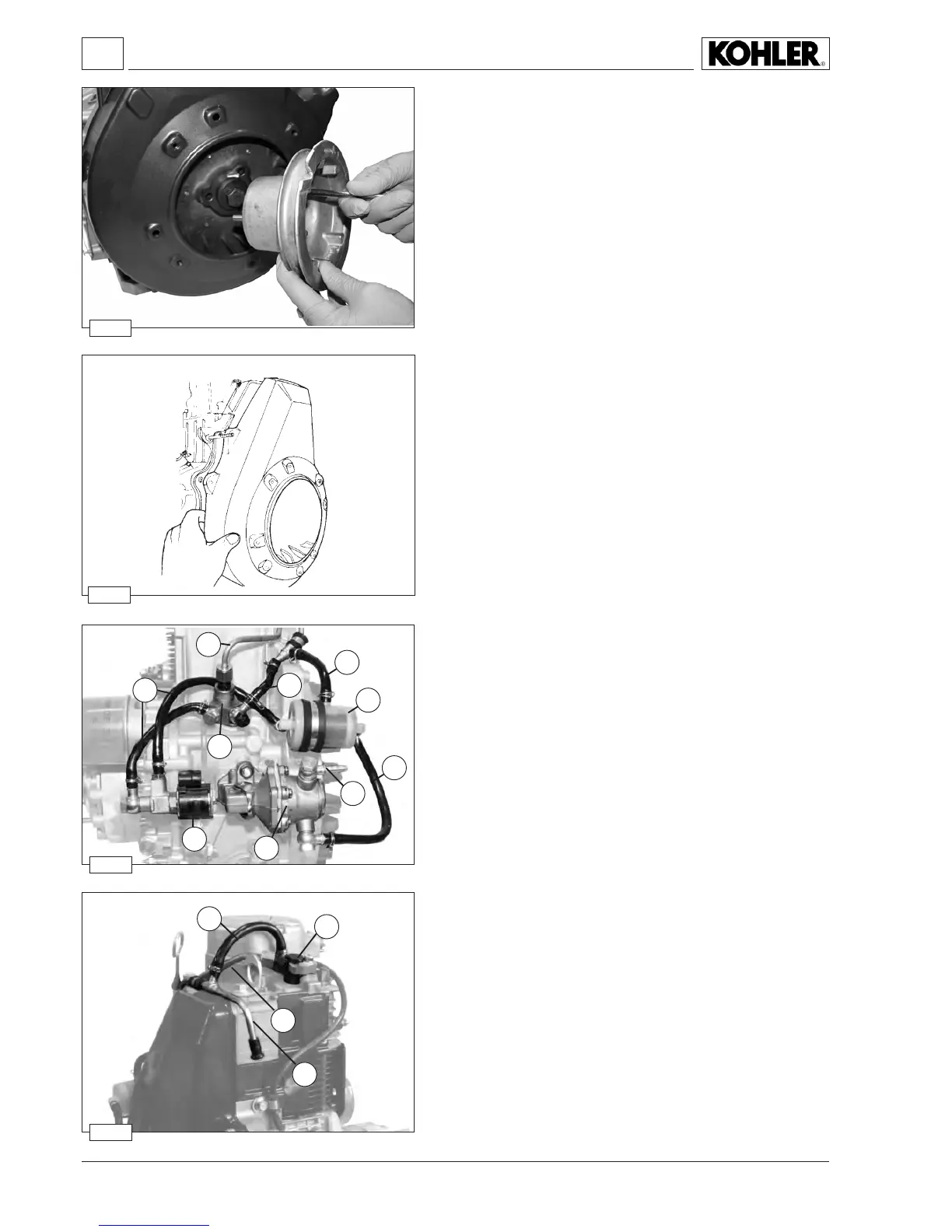 KOHLER